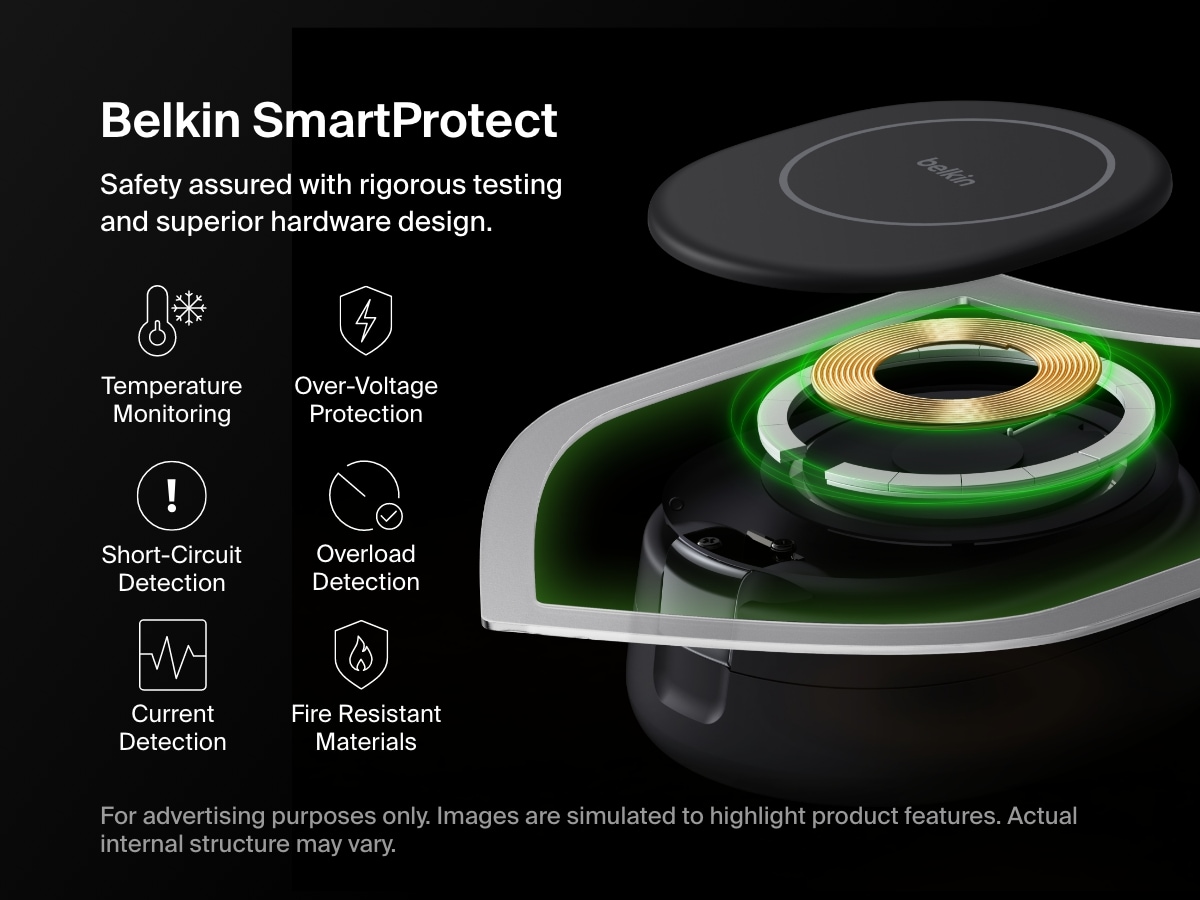 Belkin SmartProtect

Safety assured with rigorous testing and superior hardware design.

belkin

Temperature Monitoring

Over-Voltage Protection

Short-Circuit Detection

Overload Detection

Current Detection

Fire Resistant Materials

For advertising purposes only. Images are simulated to highlight product features. Actual internal structure may vary.