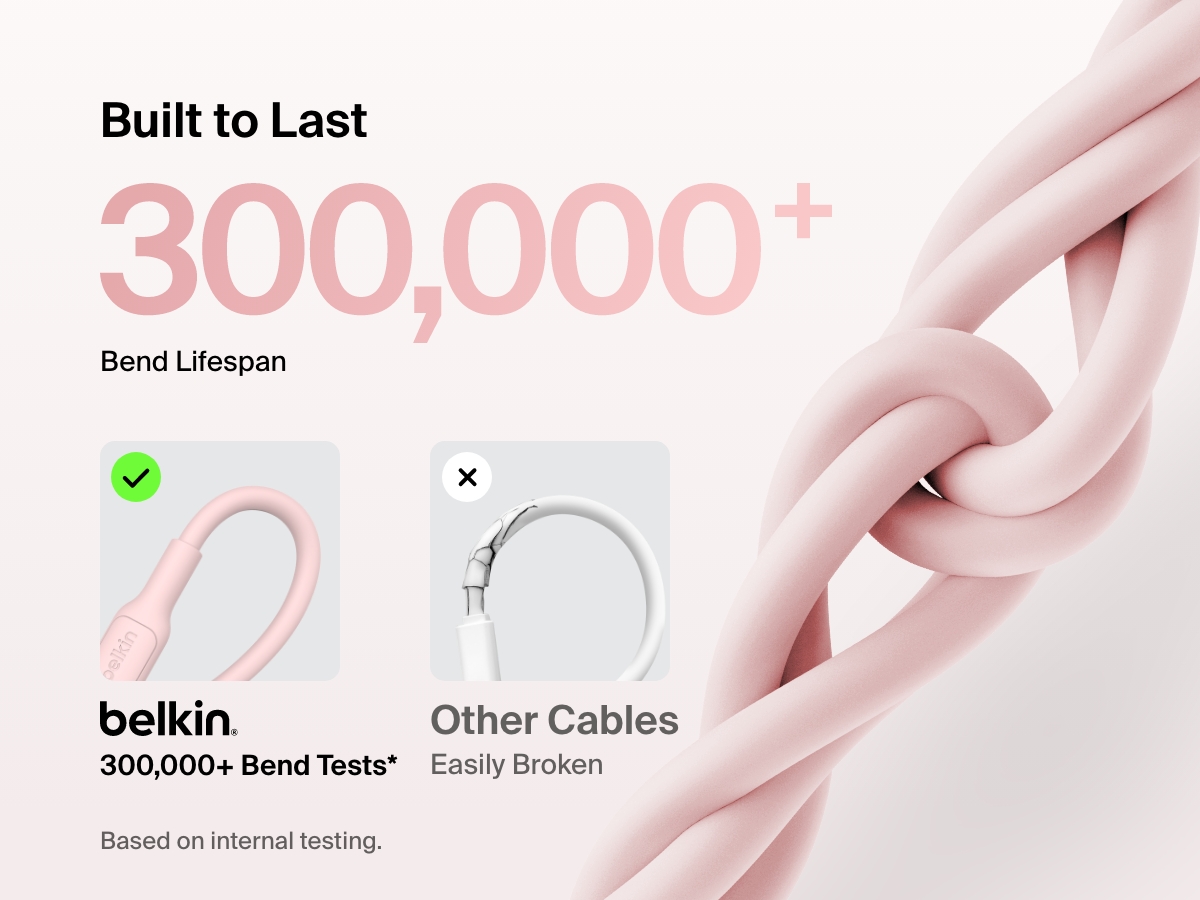 Built to Last

300,000+

Bend Lifespan

belkin

belkin.
300,000+ Bend Tests*

Other Cables
Easily Broken

Based on internal testing.