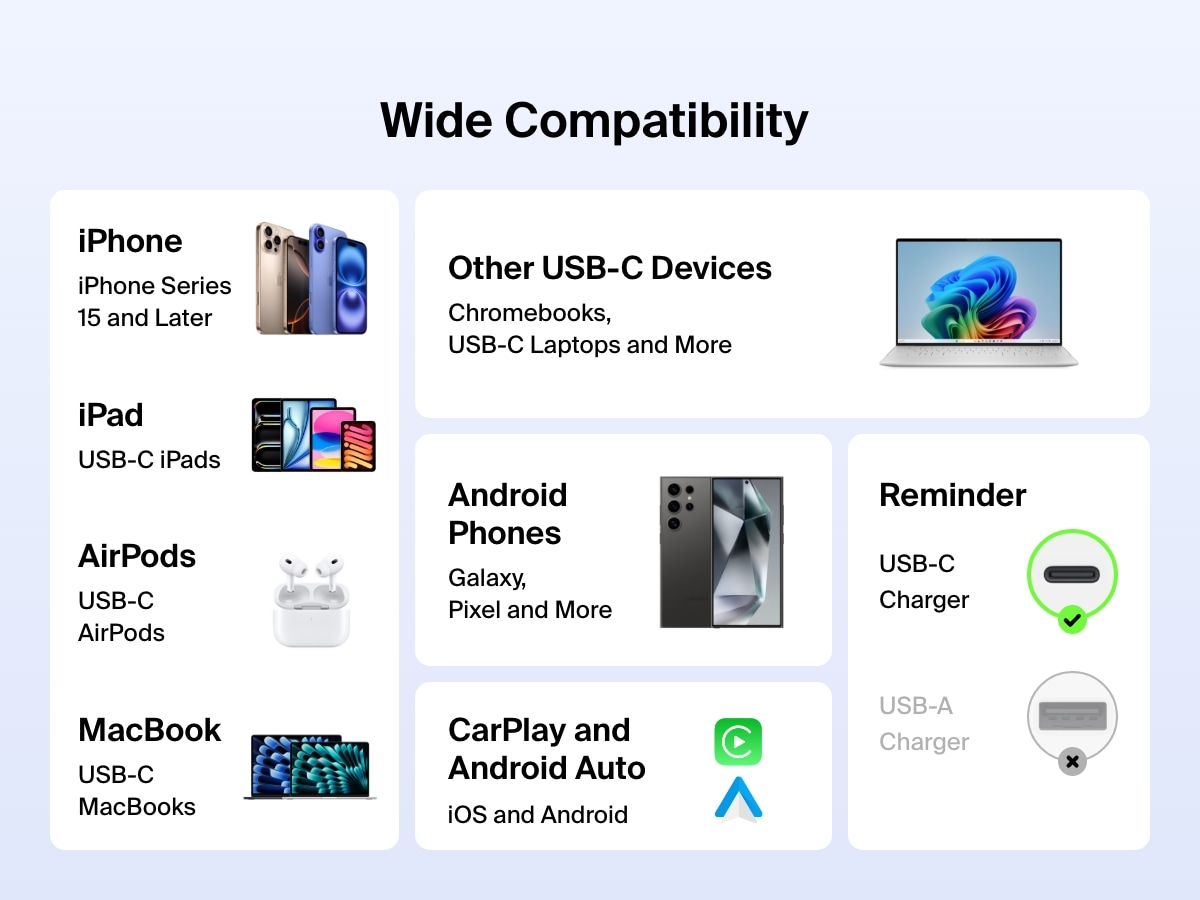 Wide Compatibility

iPhone
iPhone Series 15 and Later

iPad
USB-C iPads

AirPods
USB-C AirPods

MacBook
USB-C MacBooks

Other USB-C Devices
Chromebooks, USB-C Laptops and More

Android Phones
Galaxy, Pixel and More

CarPlay and Android Auto
iOS and Android

Reminder
USB-C Charger

USB-A Charger