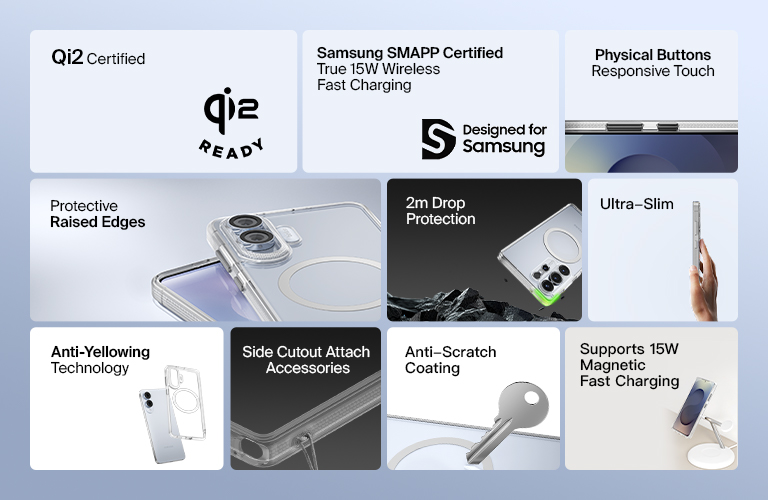 Qi2 Certified

Qi2
READY

Samsung SMAPP Certified
True 15W Wireless
Fast Charging

Designed for Samsung

Physical Buttons
Responsive Touch

Protective
Raised Edges

2m Drop
Protection

Ultra-Slim

Anti-Yellowing
Technology

Side Cutout Attach
Accessories

Anti-Scratch
Coating

Supports 15W
Magnetic
Fast Charging