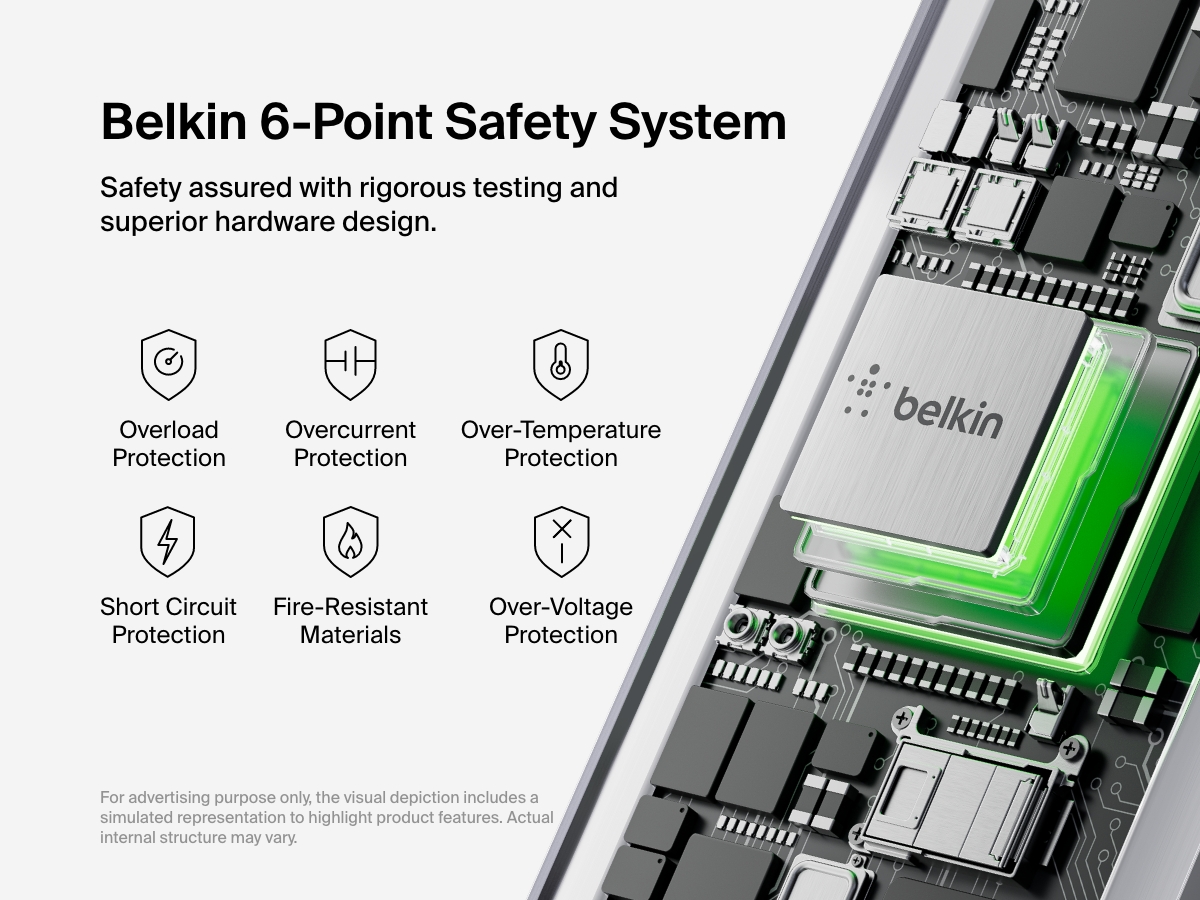 Belkin 6-Point Safety System

Safety assured with rigorous testing and superior hardware design.

Overload Protection

Overcurrent Protection

Over-Temperature Protection

Short Circuit Protection

Fire-Resistant Materials

Over-Voltage Protection

belkin

For advertising purpose only, the visual depiction includes a simulated representation to highlight product features. Actual internal structure may vary.