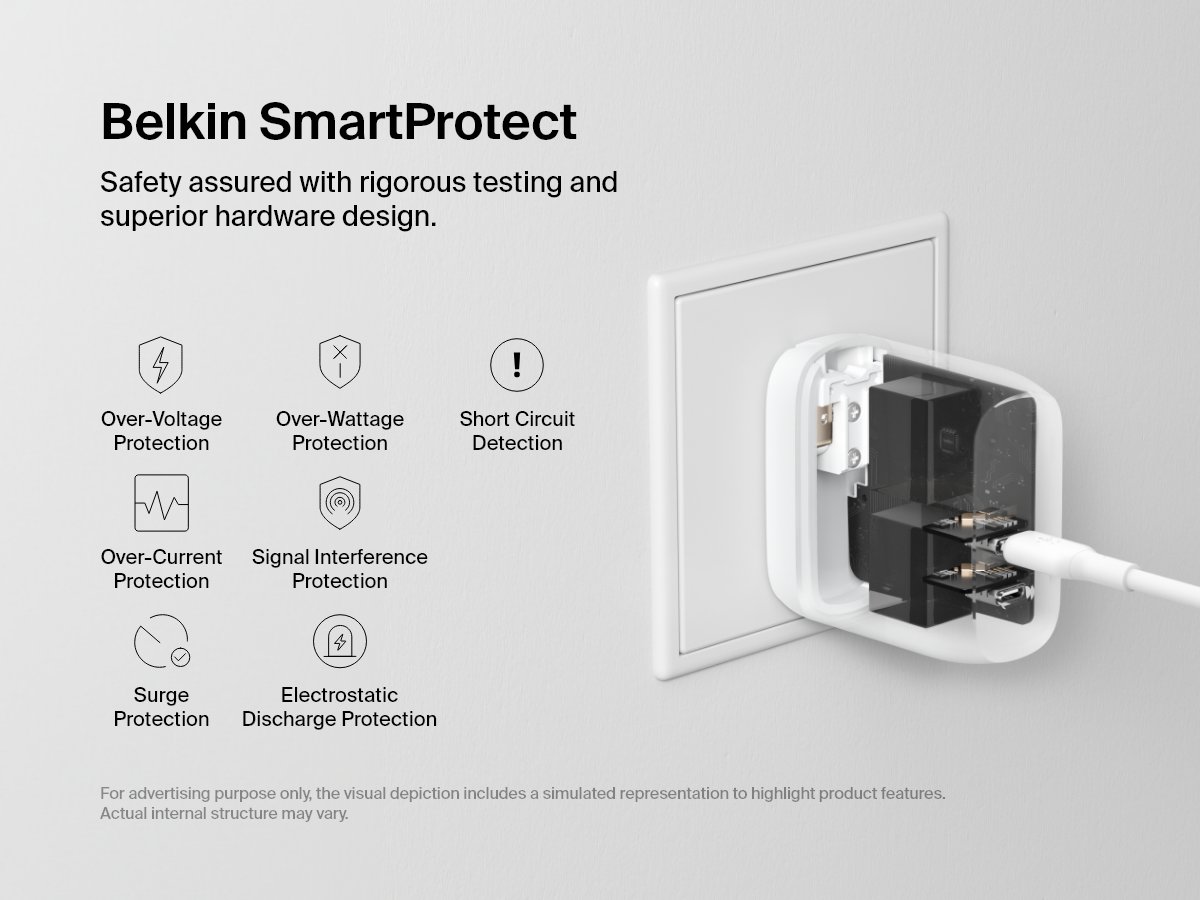 Belkin SmartProtect

Safety assured with rigorous testing and superior hardware design.

Over-Voltage Protection

Over-Wattage Protection

Short Circuit Detection

Over-Current Protection

Signal Interference Protection

Surge Protection

Electrostatic Discharge Protection

For advertising purpose only, the visual depiction includes a simulated representation to highlight product features. Actual internal structure may vary.