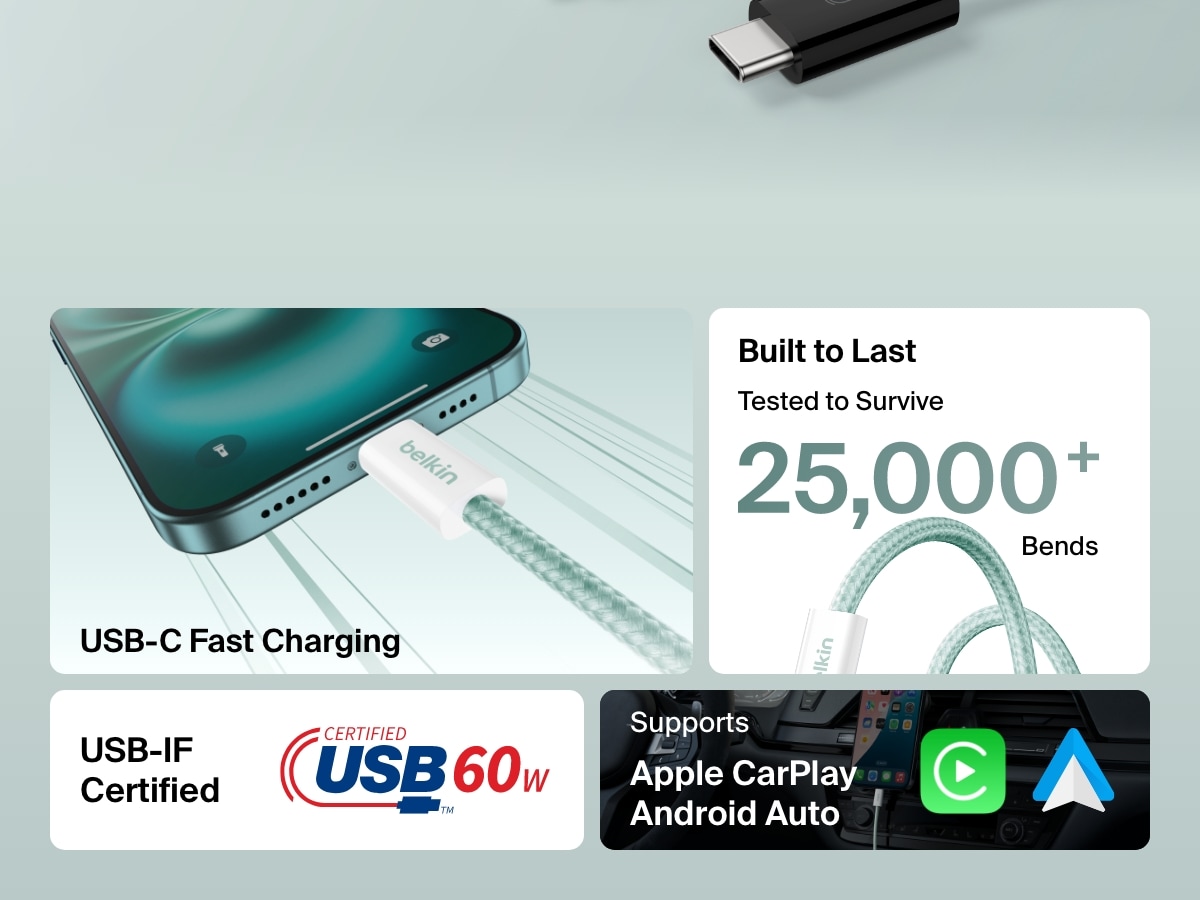 belkin

USB-C Fast Charging

Built to Last

Tested to Survive

25,000+

Bends

belkin

USB-IF Certified

CERTIFIED USB 60W

TM

Supports

Apple CarPlay

Android Auto