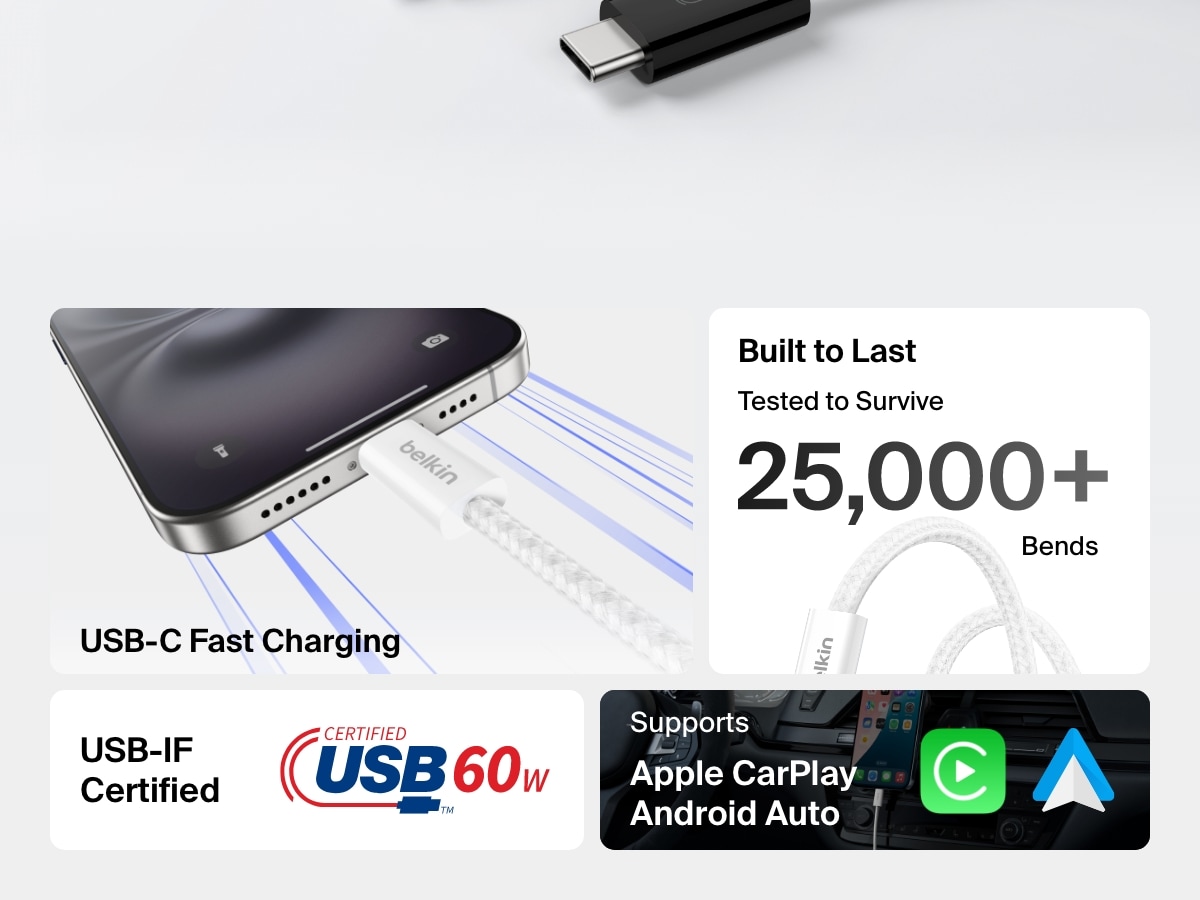 belkin

USB-C Fast Charging

Built to Last

Tested to Survive

25,000+

Bends

belkin

USB-IF Certified

CERTIFIED USB 60W ™

Supports

Apple CarPlay

Android Auto