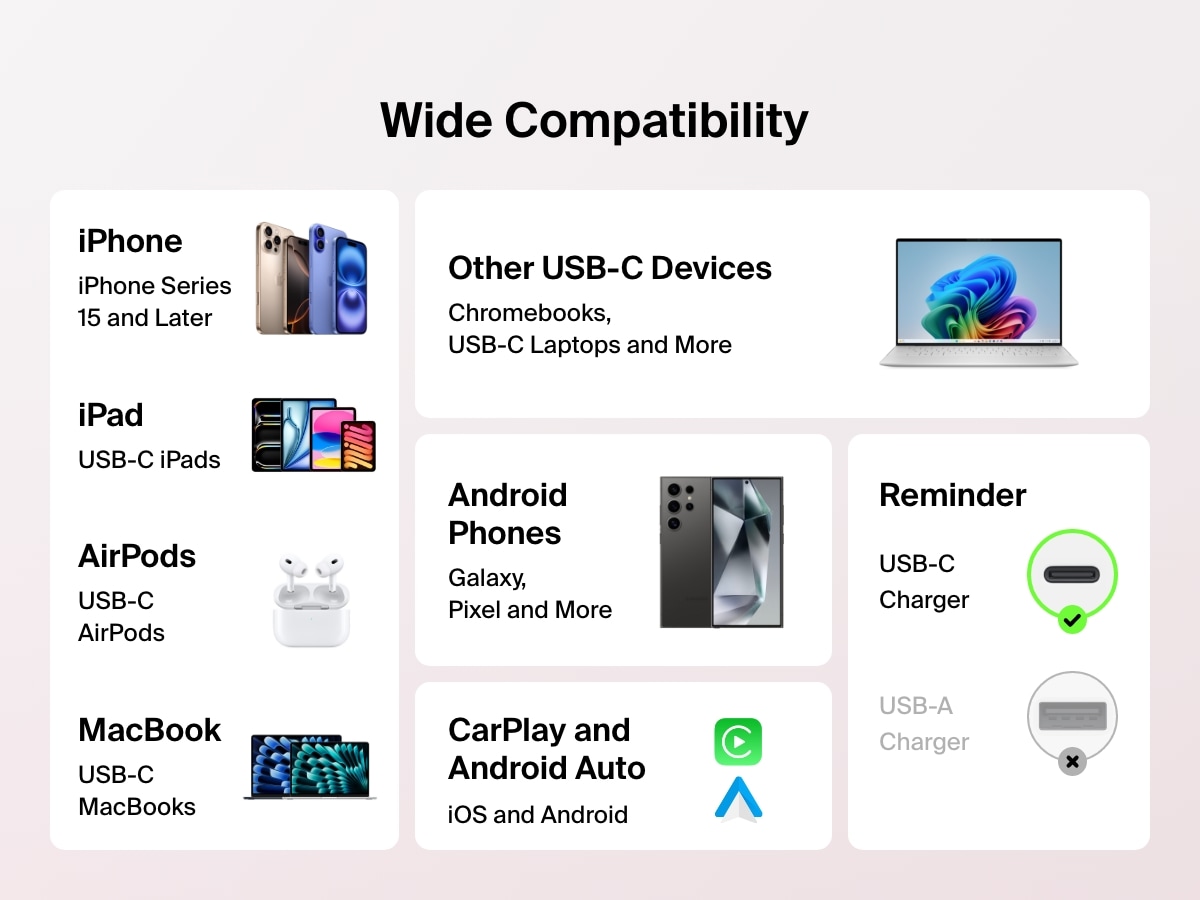 Wide Compatibility

iPhone
iPhone Series 15 and Later

iPad
USB-C iPads

AirPods
USB-C AirPods

MacBook
USB-C MacBooks

Other USB-C Devices
Chromebooks, USB-C Laptops and More

Android Phones
Galaxy, Pixel and More

CarPlay and Android Auto
iOS and Android

Reminder
USB-C Charger
USB-A Charger