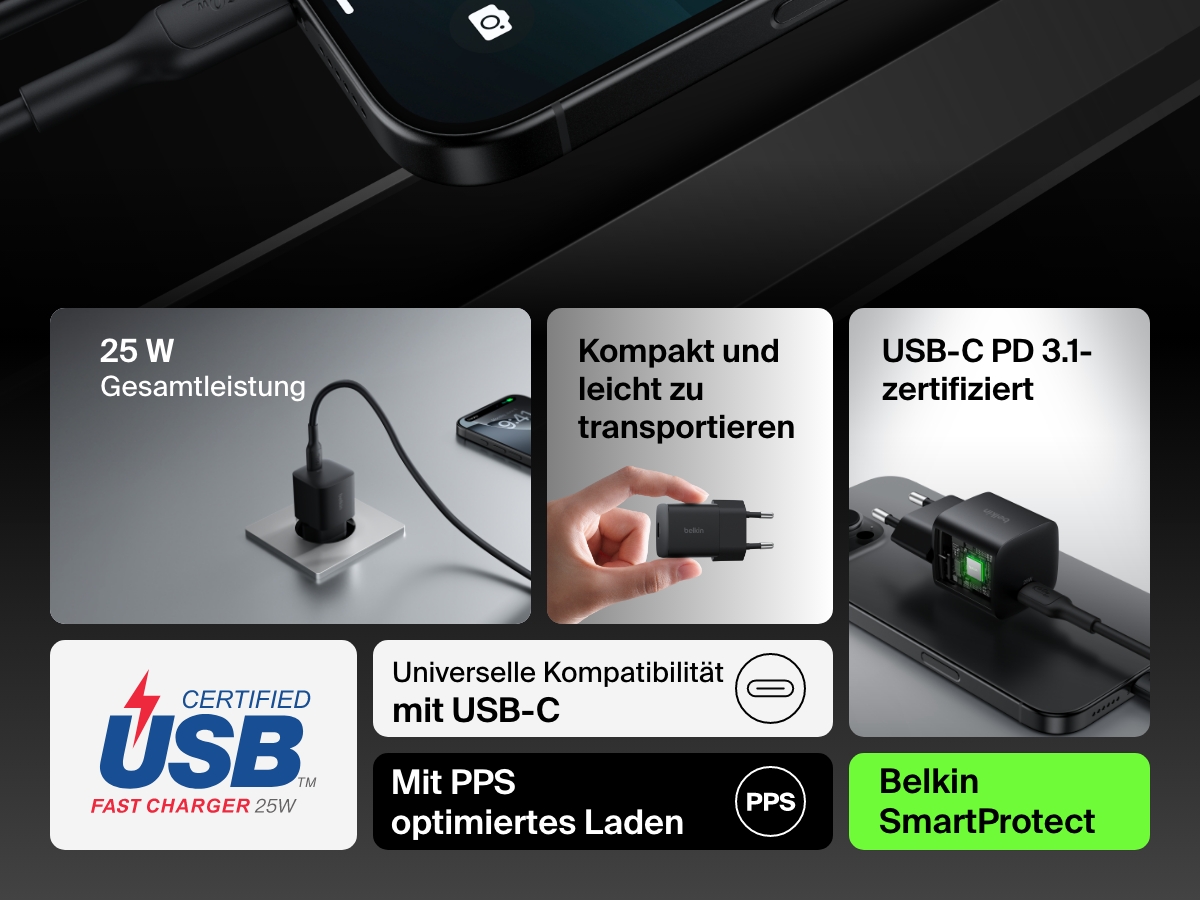 25 W
Gesamtleistung

Kompakt und leicht zu transportieren

belkin

USB-C PD 3.1-zertifiziert

belkin

CERTIFIED
USB™
FAST CHARGER 25W

Universelle Kompatibilität mit USB-C

Mit PPS optimiertes Laden

PPS

Belkin SmartProtect