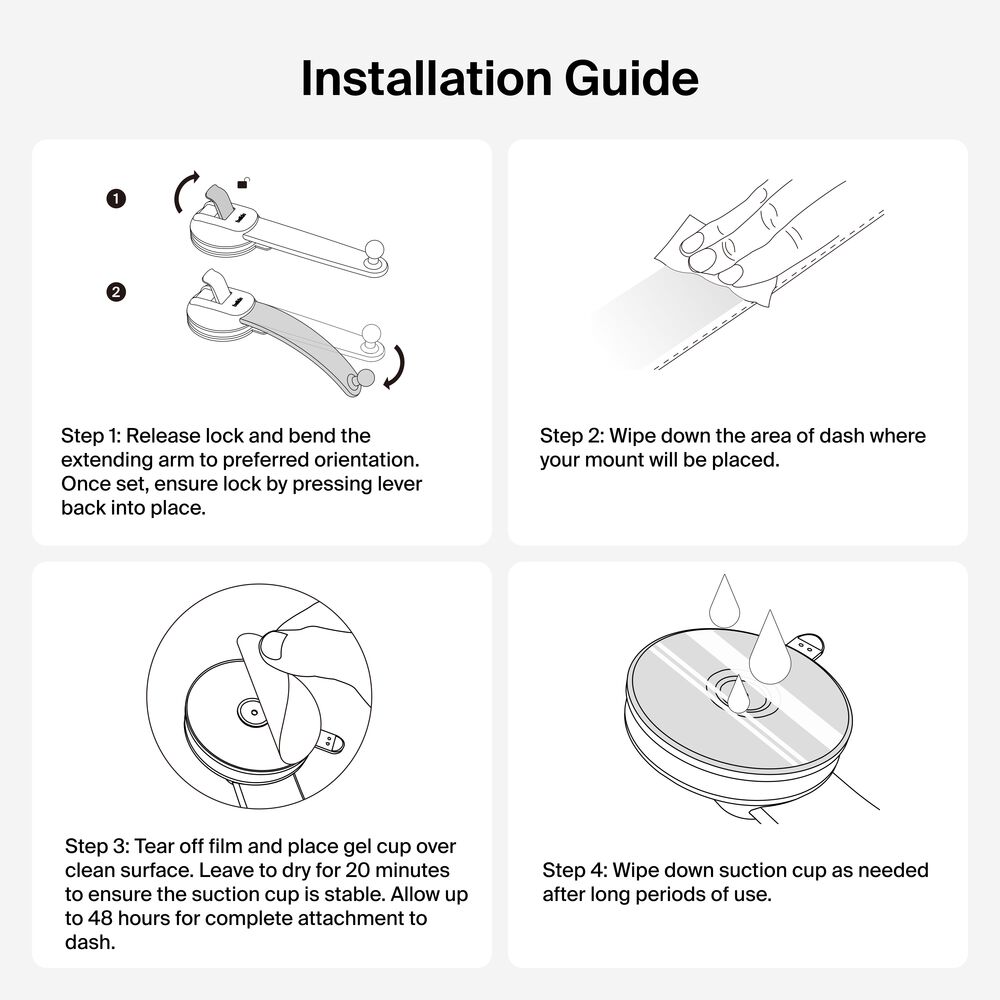 Installation Guide

1

2

Step 1: Release lock and bend the extending arm to preferred orientation. Once set, ensure lock by pressing lever back into place.

Step 2: Wipe down the area of dash where your mount will be placed.

Step 3: Tear off film and place gel cup over clean surface. Leave to dry for 20 minutes to ensure the suction cup is stable. Allow up to 48 hours for complete attachment to dash.

Step 4: Wipe down suction cup as needed after long periods of use.