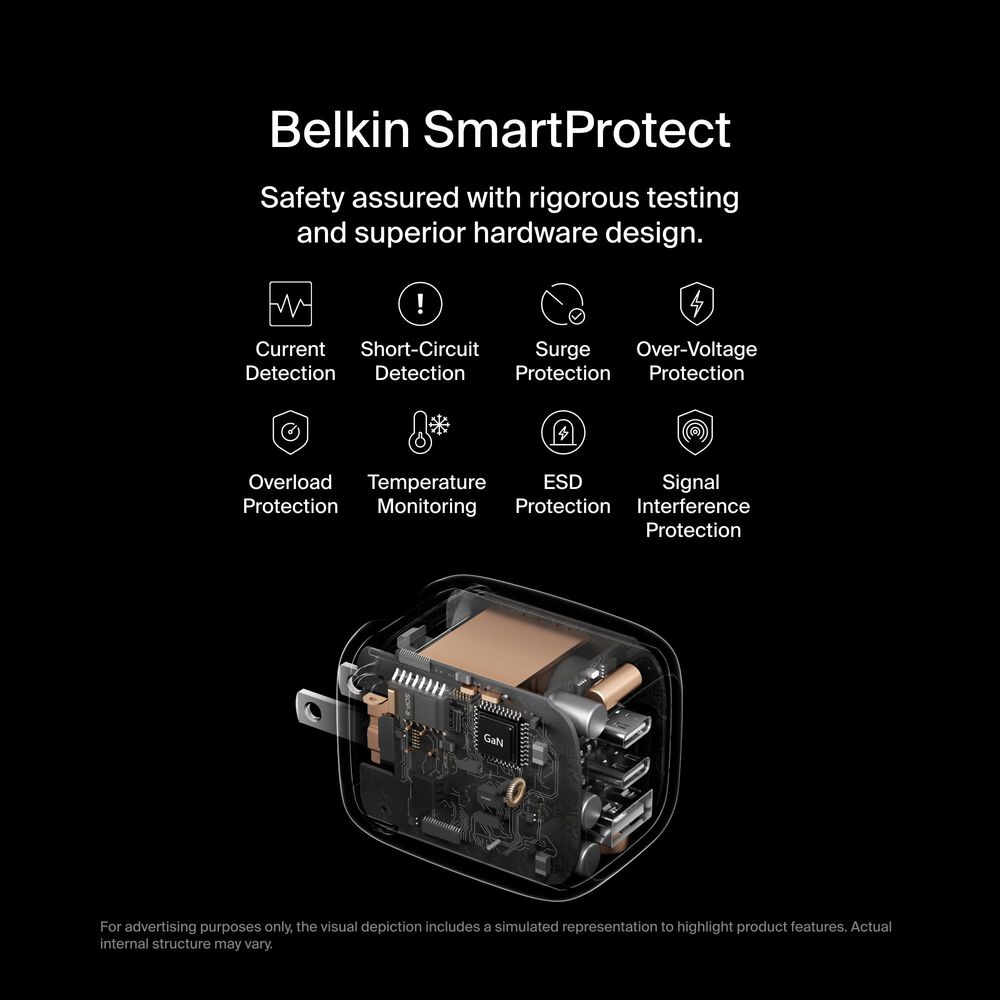 Belkin SmartProtect

Safety assured with rigorous testing and superior hardware design.

Current Detection

Short-Circuit Detection

Surge Protection

Over-Voltage Protection

Overload Protection

Temperature Monitoring

ESD Protection

Signal Interference Protection

GaN

For advertising purposes only, the visual depiction includes a simulated representation to highlight product features. Actual internal structure may vary.