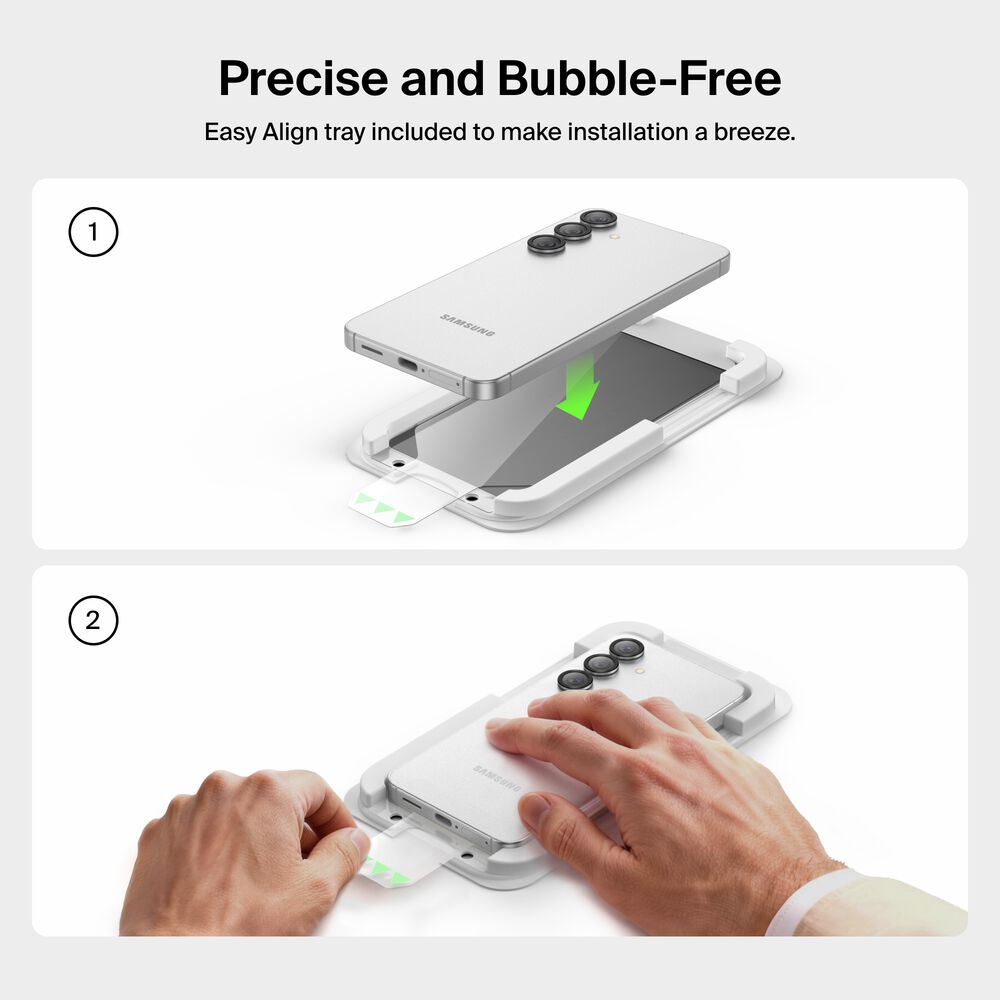 Precise and Bubble-Free

Easy Align tray included to make installation a breeze.

1

SAMSUNG

2

SAMSUNG