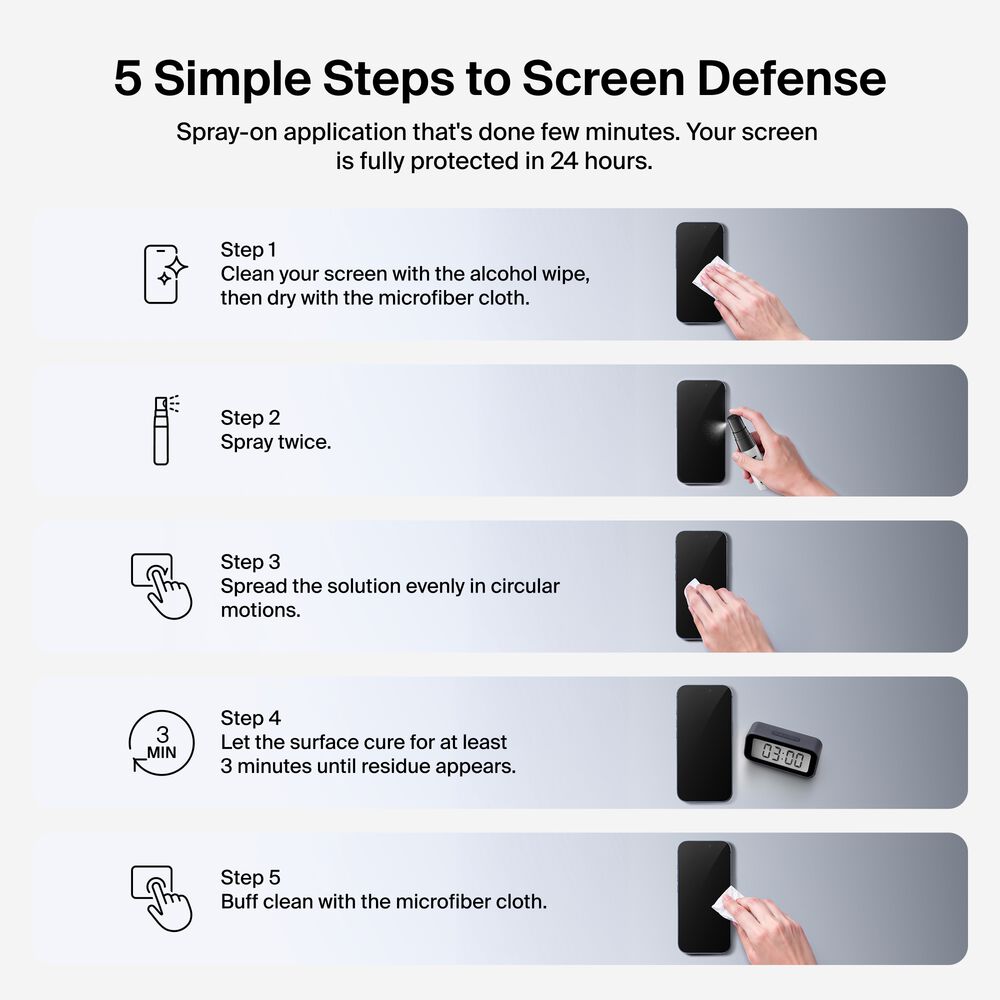 5 Simple Steps to Screen Defense

Spray-on application that's done few minutes. Your screen is fully protected in 24 hours.

Step 1
Clean your screen with the alcohol wipe, then dry with the microfiber cloth.

Step 2
Spray twice.

Step 3
Spread the solution evenly in circular motions.

3 MIN

Step 4
Let the surface cure for at least 3 minutes until residue appears.

03:00

Step 5
Buff clean with the microfiber cloth.