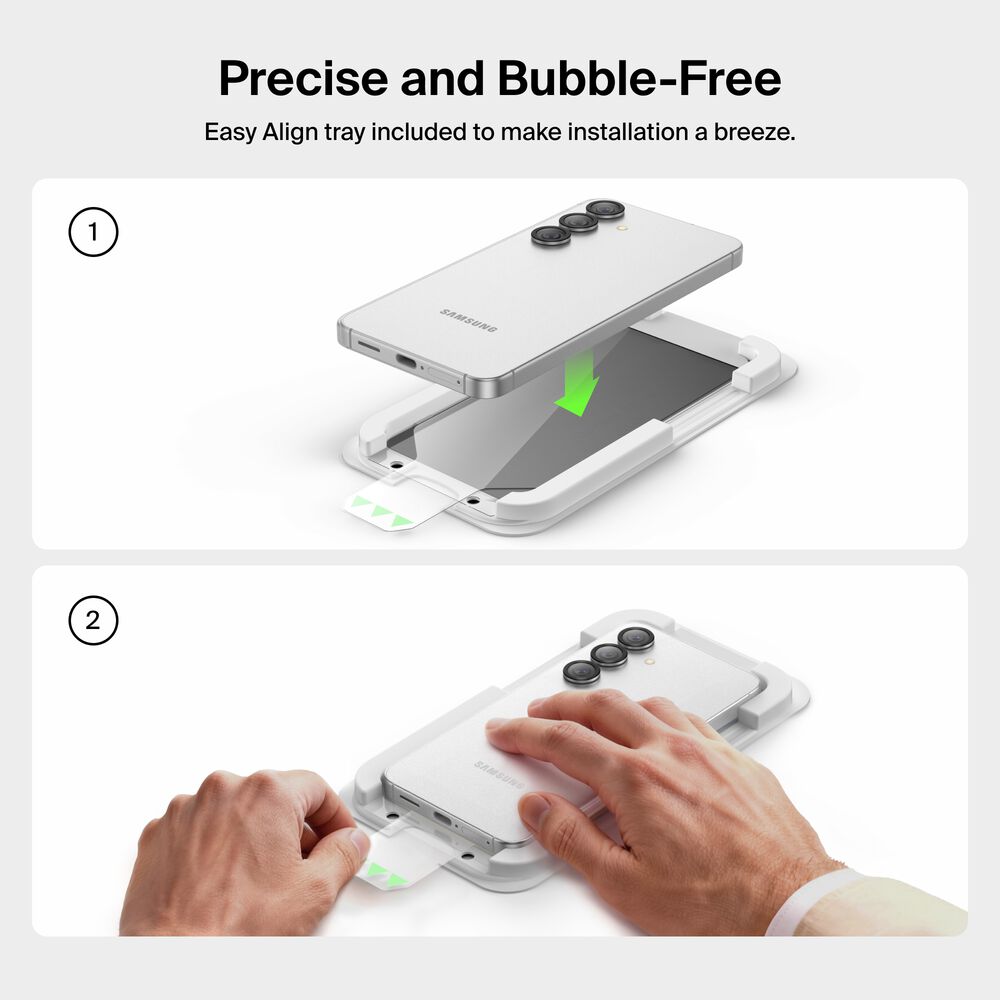 Precise and Bubble-Free

Easy Align tray included to make installation a breeze.

1

SAMSUNG

2

SAMSUNG