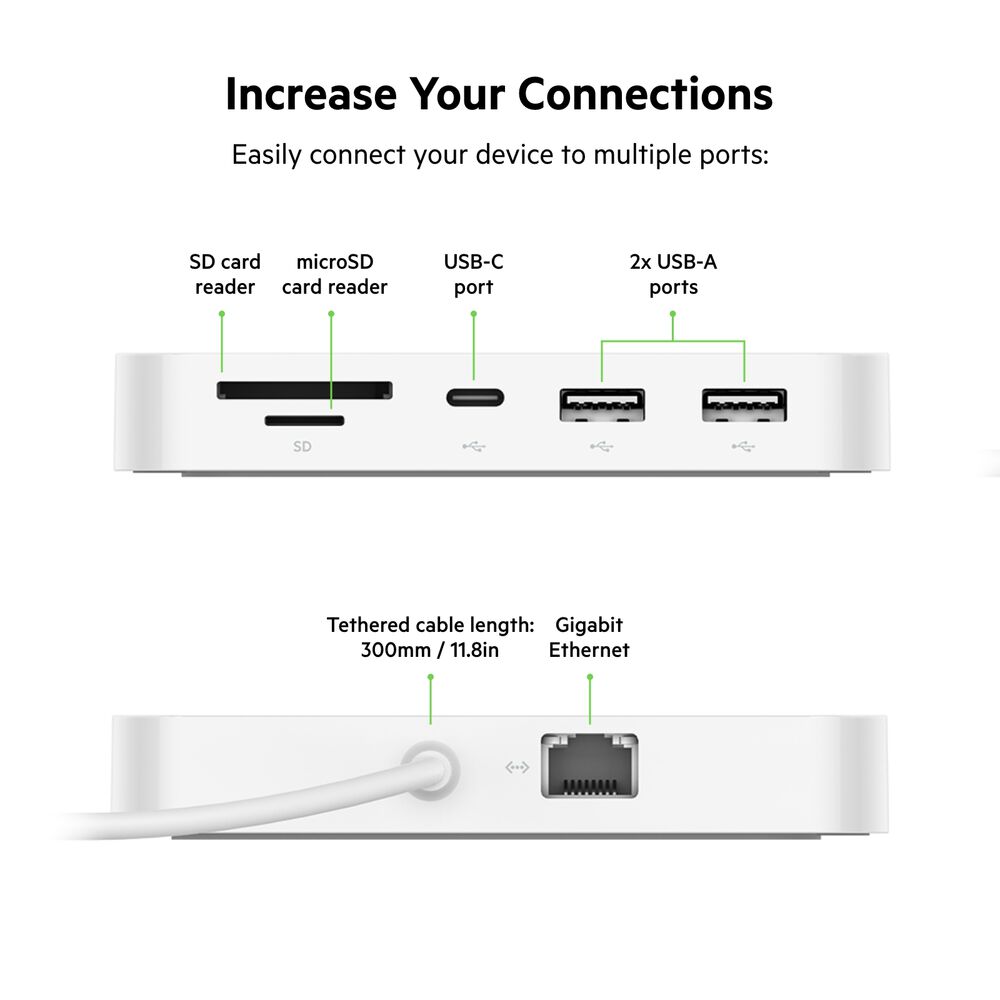 Increase Your Connections

Easily connect your device to multiple ports:

SD card reader

microSD card reader

USB-C port

2x USB-A ports

SD

Tethered cable length: 300mm / 11.8in

Gigabit Ethernet