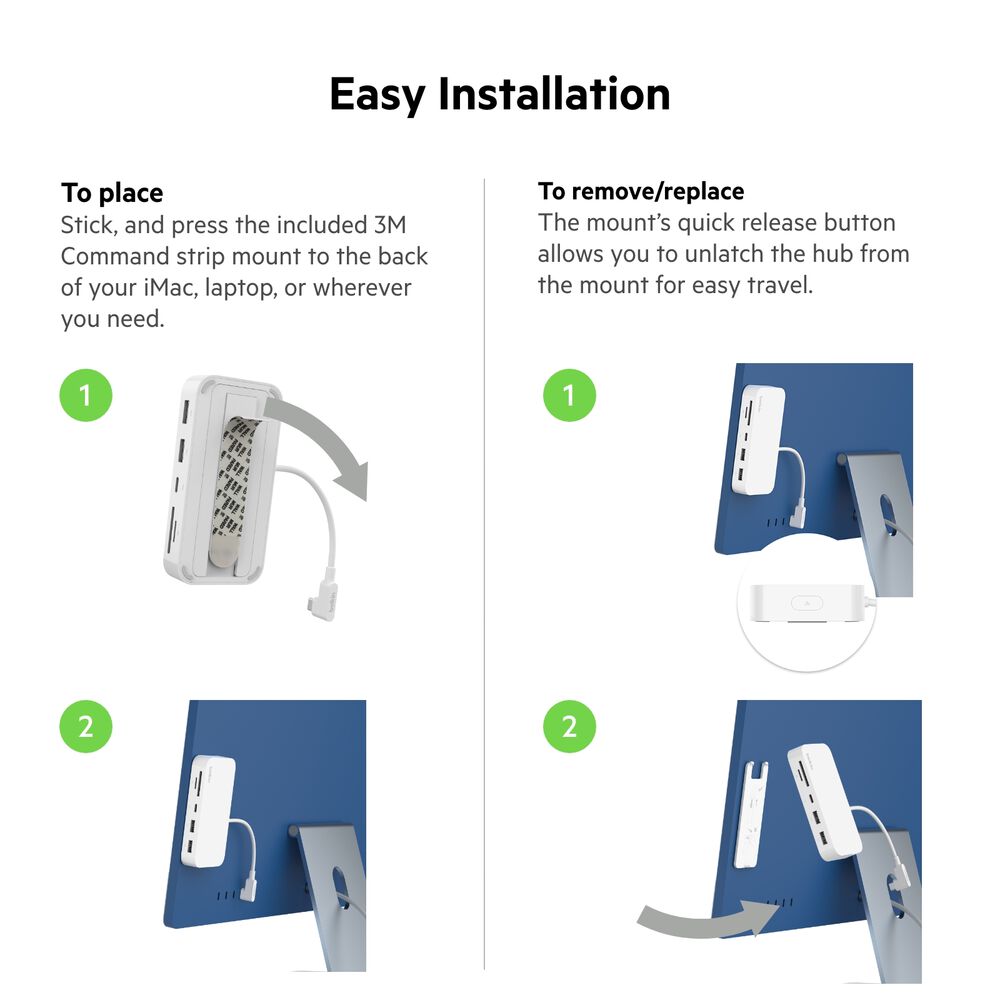 Easy Installation

To place
Stick, and press the included 3M Command strip mount to the back of your iMac, laptop, or wherever you need.

1

2

To remove/replace
The mount's quick release button allows you to unlatch the hub from the mount for easy travel.

1

2