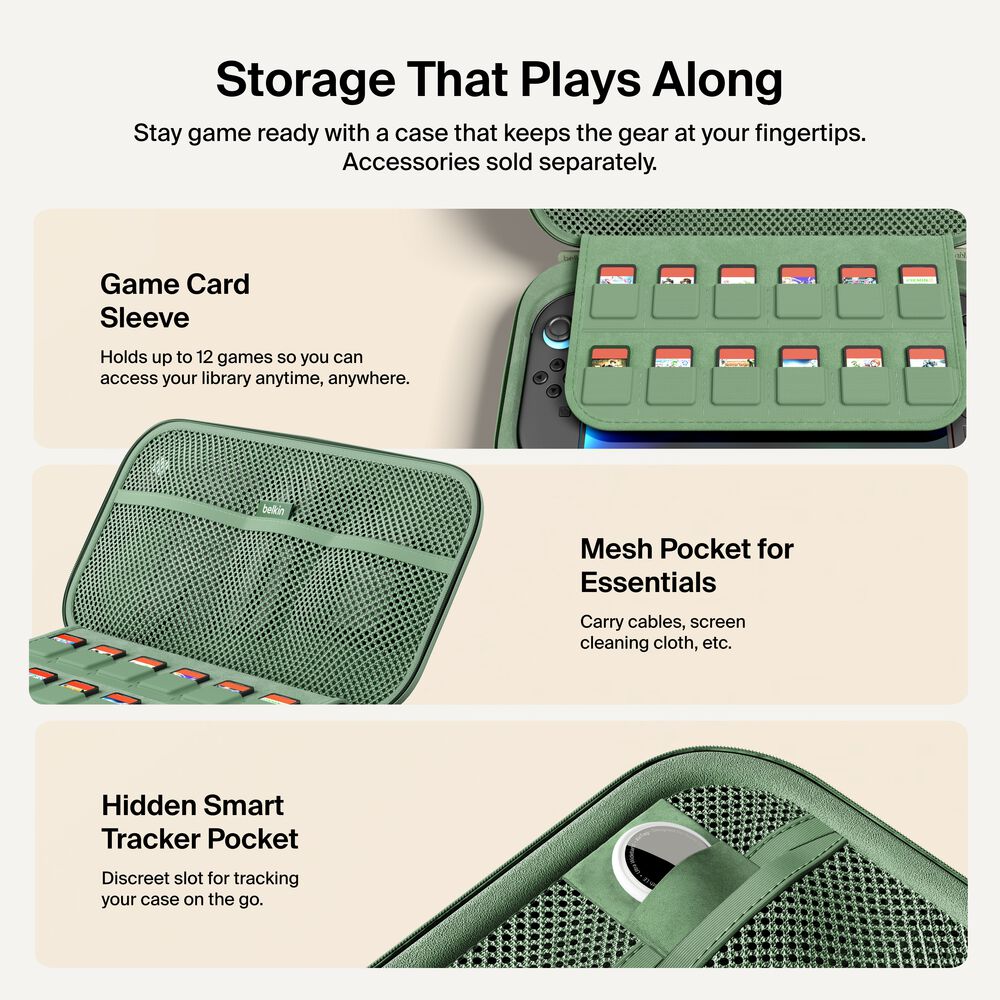 Storage That Plays Along

Stay game ready with a case that keeps the gear at your fingertips. Accessories sold separately.

Game Card Sleeve

Holds up to 12 games so you can access your library anytime, anywhere.

belkin

Mesh Pocket for Essentials

Carry cables, screen cleaning cloth, etc.

Hidden Smart Tracker Pocket

Discreet slot for tracking your case on the go.