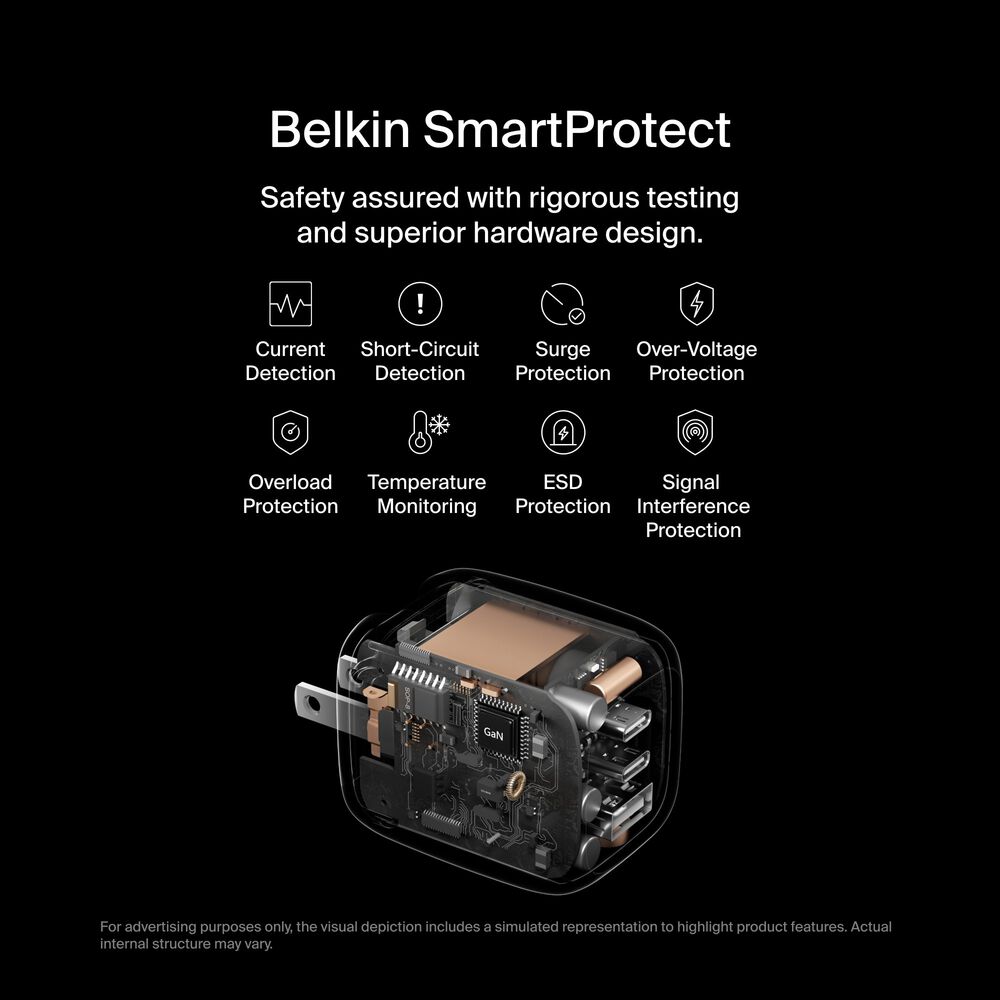 Belkin SmartProtect

Safety assured with rigorous testing and superior hardware design.

Current Detection

Short-Circuit Detection

Surge Protection

Over-Voltage Protection

Overload Protection

Temperature Monitoring

ESD Protection

Signal Interference Protection

GaN

For advertising purposes only, the visual depiction includes a simulated representation to highlight product features. Actual internal structure may vary.