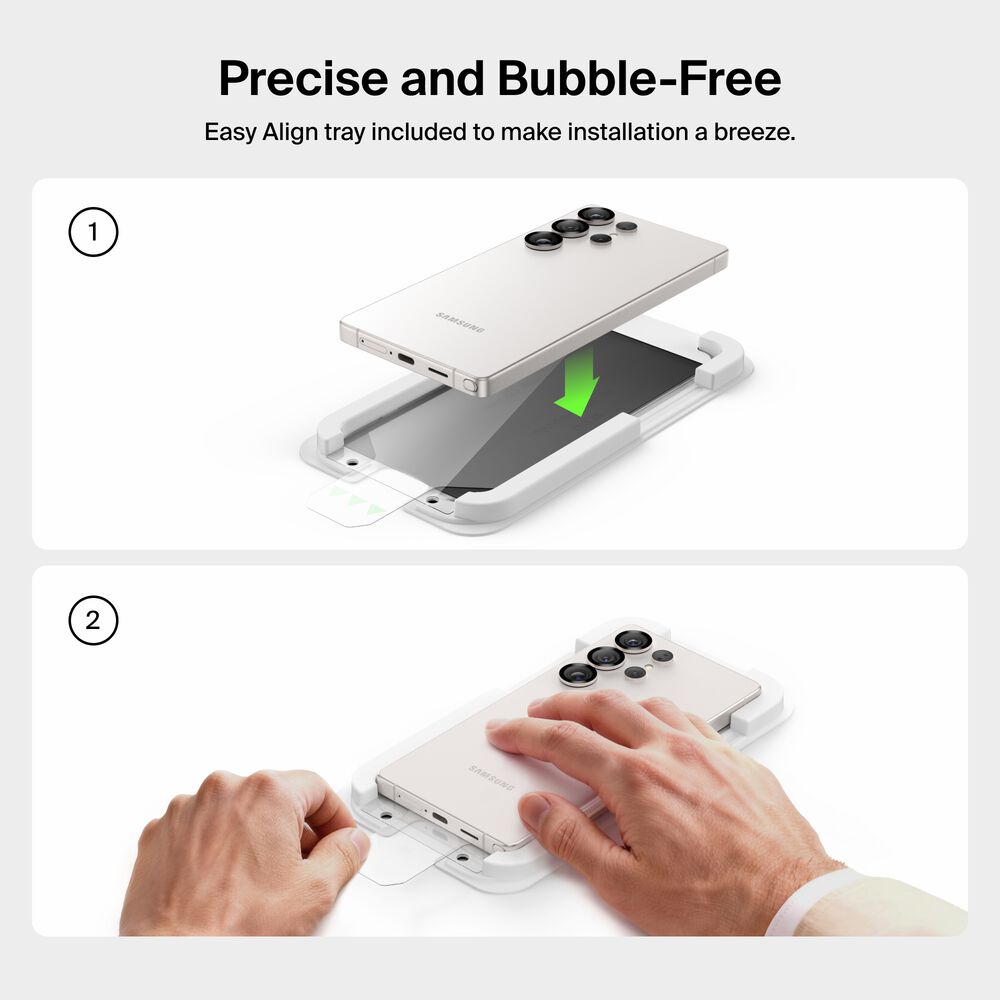 Precise and Bubble-Free

Easy Align tray included to make installation a breeze.

1

SAMSUNG

2

SAMSUNG