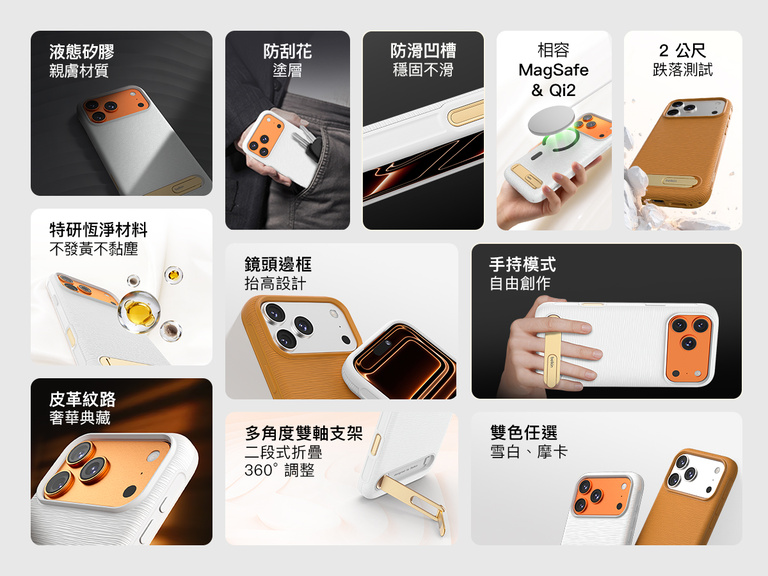 液態矽膠
親膚材質

防刮花
塗層

防滑凹槽
穩固不滑

相容
MagSafe
& Qi2

2 公尺
跌落測試

特研恆淨材料
不發黃不黏塵

鏡頭邊框
抬高設計

手持模式
自由創作

皮革紋路
奢華典藏

多角度雙軸支架
二段式折疊
360° 調整

雙色任選
雪白、摩卡