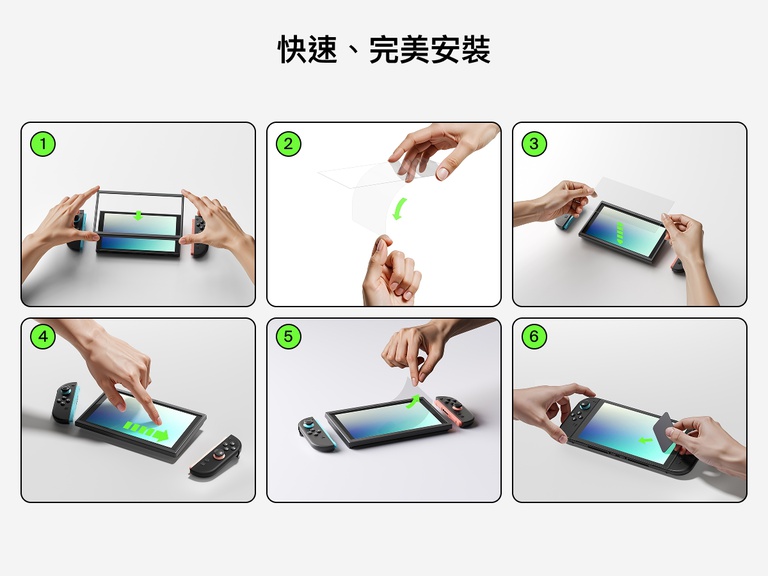 快速、完美安裝

1

2

3

4

5

6