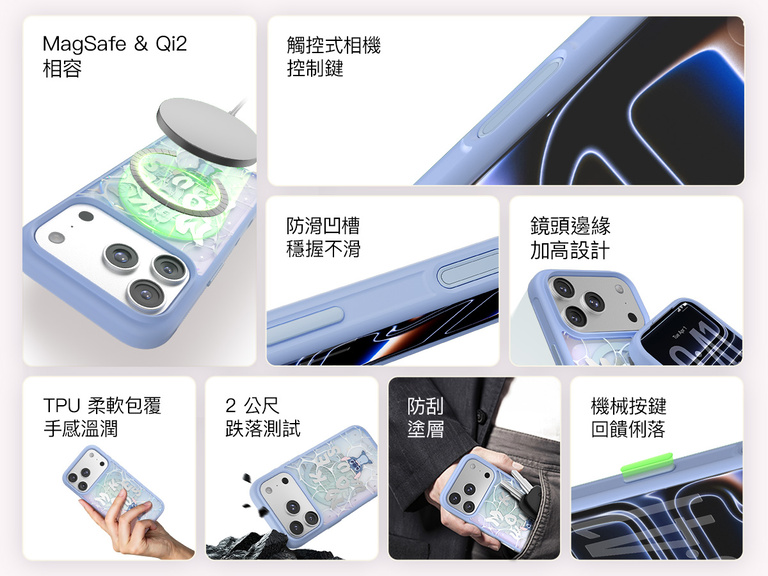 MagSafe & Qi2
相容

觸控式相機
控制鍵

防滑凹槽
穩握不滑

鏡頭邊緣
加高設計

TPU 柔軟包覆
手感溫潤

2 公尺
跌落測試

防刮
塗層

機械按鍵
回饋俐落