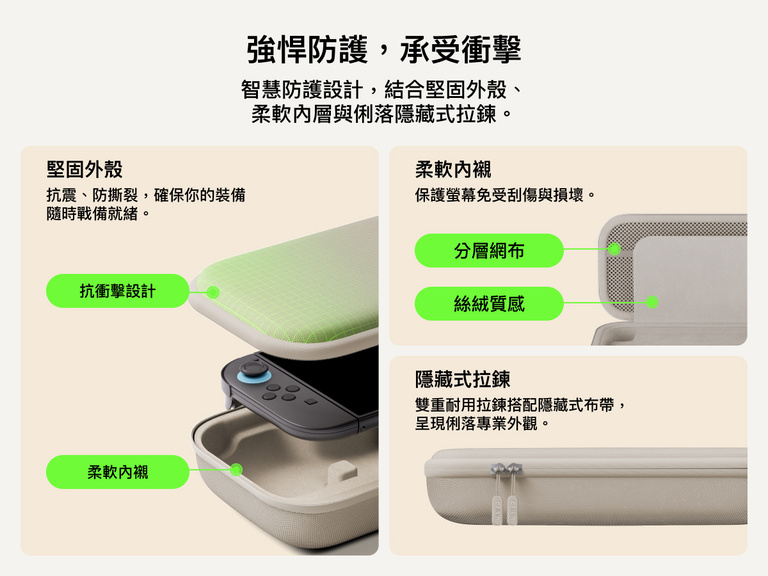 強悍防護，承受衝擊

智慧防護設計，結合堅固外殼、柔軟內層與俐落隱藏式拉鍊。

堅固外殼

抗震、防撕裂，確保你的裝備隨時戰備就緒。

抗衝擊設計

柔軟內襯

柔軟內襯

保護螢幕免受刮傷與損壞。

分層網布

絲絨質感

隱藏式拉鍊

雙重耐用拉鍊搭配隱藏式布帶，呈現俐落專業外觀。