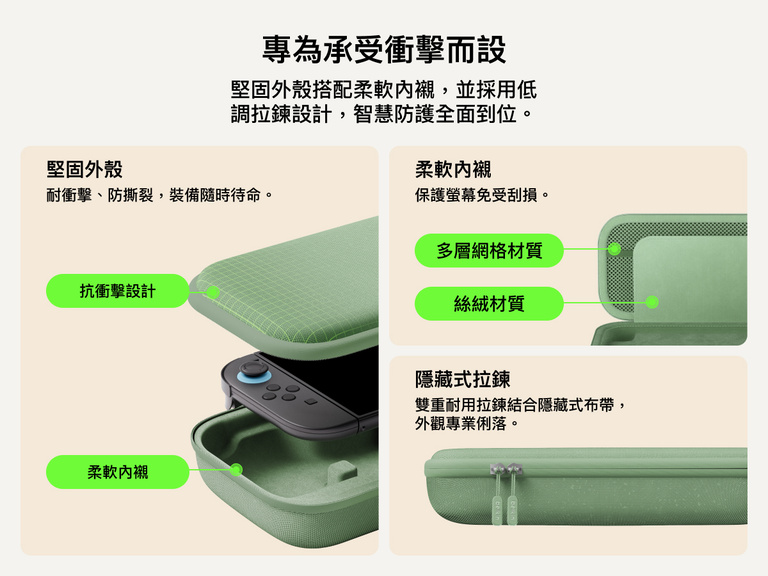 專為承受衝擊而設

堅固外殼搭配柔軟內襯，並採用低調拉鍊設計，智慧防護全面到位。

堅固外殼

耐衝擊、防撕裂，裝備隨時待命。

抗衝擊設計

柔軟內襯

柔軟內襯

保護螢幕免受刮損。

多層網格材質

絲絨材質

隱藏式拉鍊

雙重耐用拉鍊結合隱藏式布帶，外觀專業俐落。