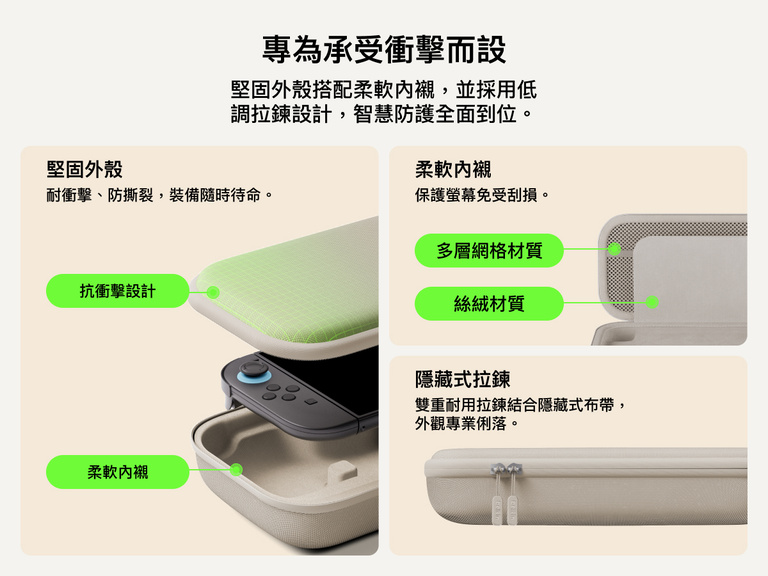 專為承受衝擊而設

堅固外殼搭配柔軟內襯，並採用低調拉鍊設計，智慧防護全面到位。

堅固外殼

耐衝擊、防撕裂，裝備隨時待命。

抗衝擊設計

柔軟內襯

柔軟內襯

保護螢幕免受刮損。

多層網格材質

絲絨材質

隱藏式拉鍊

雙重耐用拉鍊結合隱藏式布帶，外觀專業俐落。