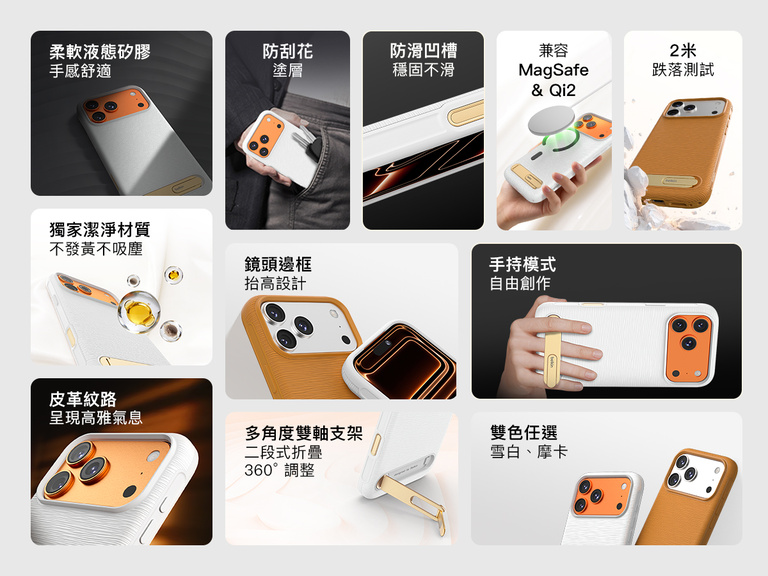 柔軟液態矽膠
手感舒適

防刮花
塗層

防滑凹槽
穩固不滑

兼容
MagSafe
& Qi2

2米
跌落測試

獨家潔淨材質
不發黃不吸塵

鏡頭邊框
抬高設計

手持模式
自由創作

皮革紋路
呈現高雅氣息

多角度雙軸支架
二段式折疊
360° 調整

雙色任選
雪白、摩卡