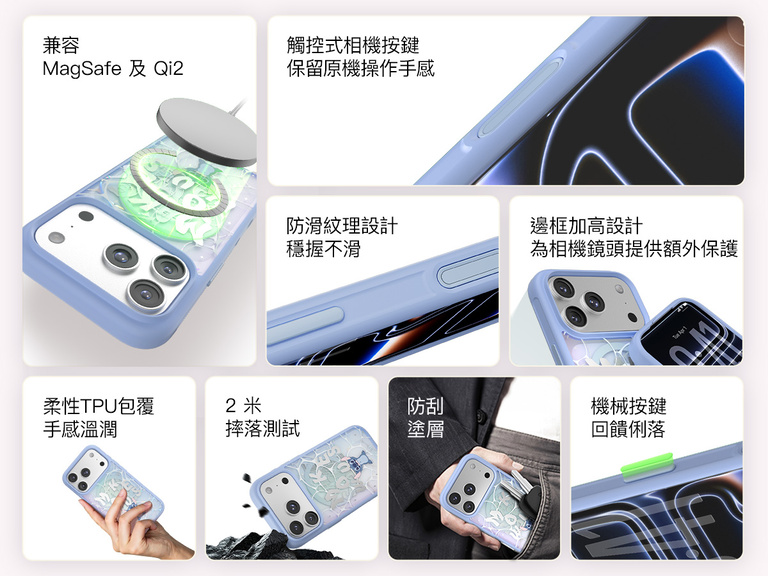 兼容
MagSafe 及 Qi2

觸控式相機按鍵
保留原機操作手感

防滑紋理設計
穩握不滑

邊框加高設計
為相機鏡頭提供額外保護

柔性TPU包覆
手感溫潤

2 米
摔落測試

防刮
塗層

機械按鍵
回饋俐落