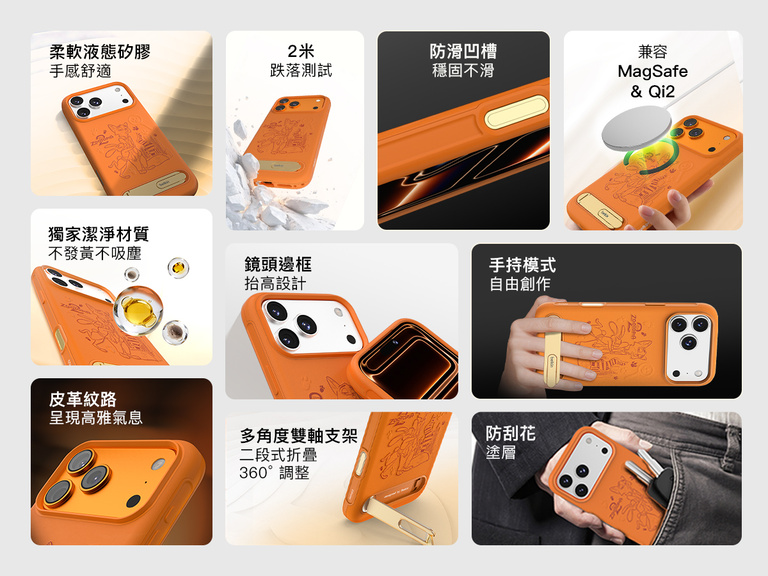 柔軟液態矽膠
手感舒適

2米
跌落測試

防滑凹槽
穩固不滑

兼容
MagSafe
& Qi2

獨家潔淨材質
不發黃不吸塵

鏡頭邊框
抬高設計

手持模式
自由創作

皮革紋路
呈現高雅氣息

多角度雙軸支架
二段式折疊
360° 調整

防刮花
塗層