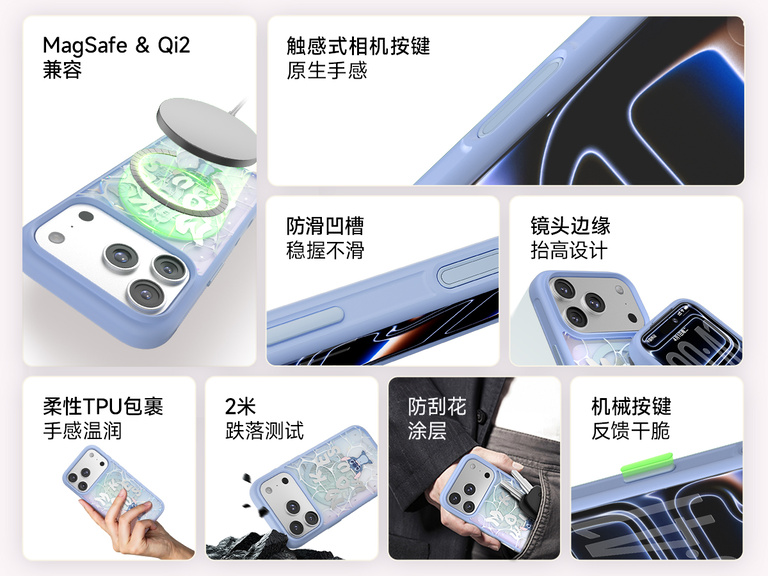 MagSafe & Qi2
兼容

触感式相机按键
原生手感

防滑凹槽
稳握不滑

镜头边缘
抬高设计

柔性TPU包裹
手感温润

2米
跌落测试

防刮花
涂层

机械按键
反馈干脆