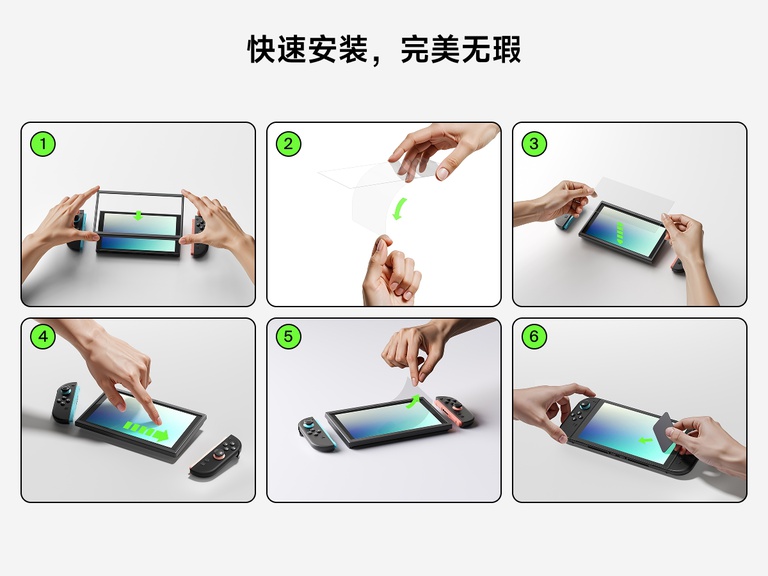 快速安装，完美无瑕

1

2

3

4

5

6