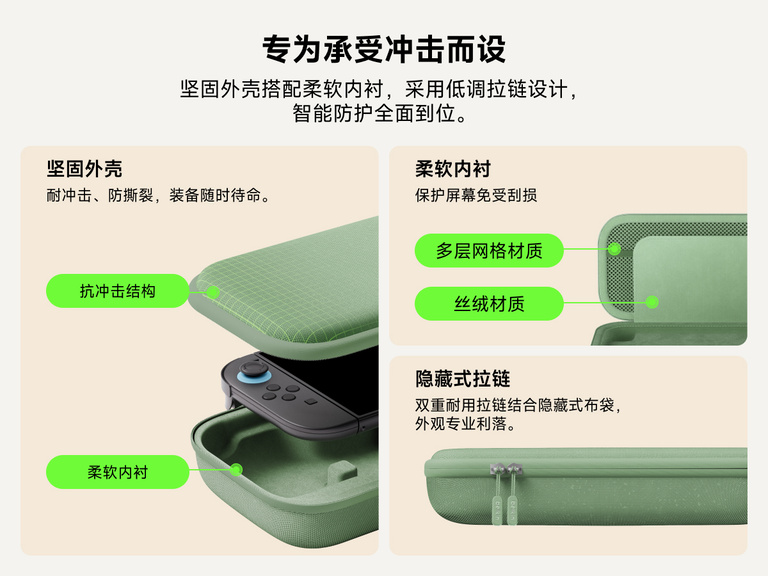 专为承受冲击而设

坚固外壳搭配柔软内衬，采用低调拉链设计，智能防护全面到位。

坚固外壳
耐冲击、防撕裂，装备随时待命。

抗冲击结构

柔软内衬

柔软内衬
保护屏幕免受刮损

多层网格材质

丝绒材质

隐藏式拉链
双重耐用拉链结合隐藏式布袋，外观专业利落。