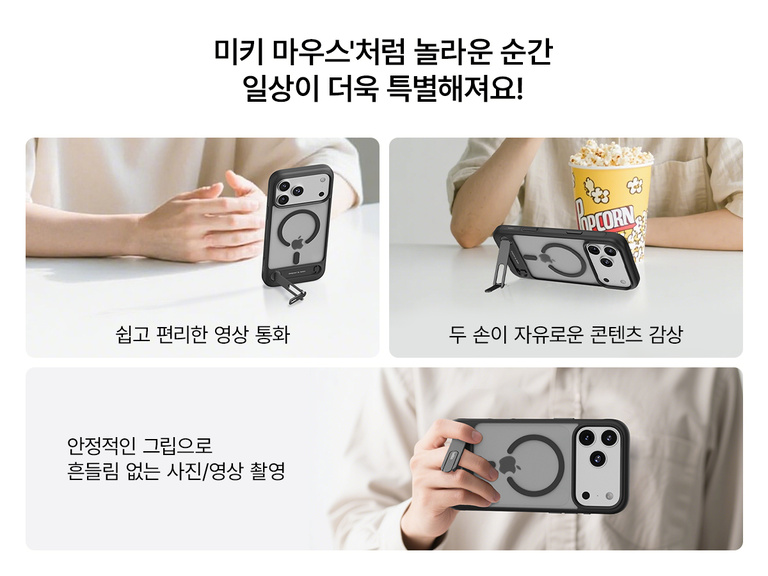 미키 마우스'처럼 놀라운 순간
일상이 더욱 특별해져요!

쉽고 편리한 영상 통화

POPCORN

두 손이 자유로운 콘텐츠 감상

안정적인 그립으로
흔들림 없는 사진/영상 촬영