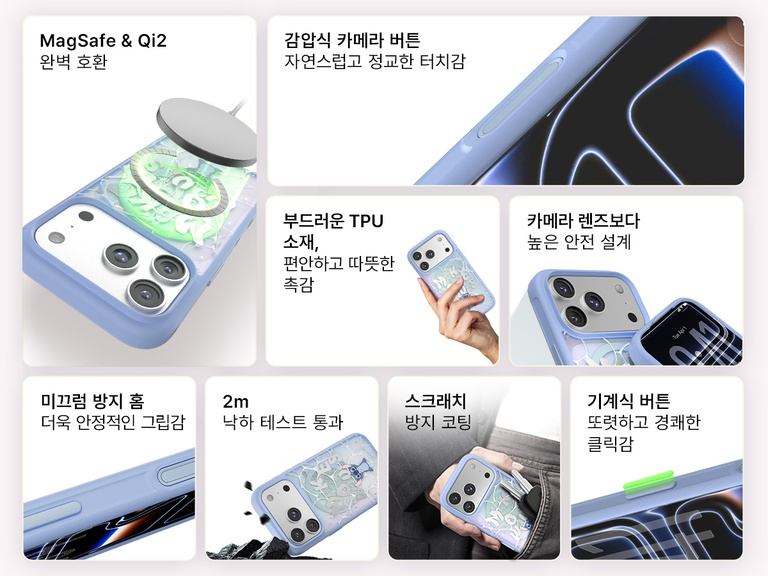 MagSafe & Qi2
완벽 호환

감압식 카메라 버튼
자연스럽고 정교한 터치감

부드러운 TPU 소재,
편안하고 따뜻한 촉감

카메라 렌즈보다
높은 안전 설계

미끄럼 방지 홈
더욱 안정적인 그립감

2m
낙하 테스트 통과

스크래치
방지 코팅

기계식 버튼
또렷하고 경쾌한 클릭감