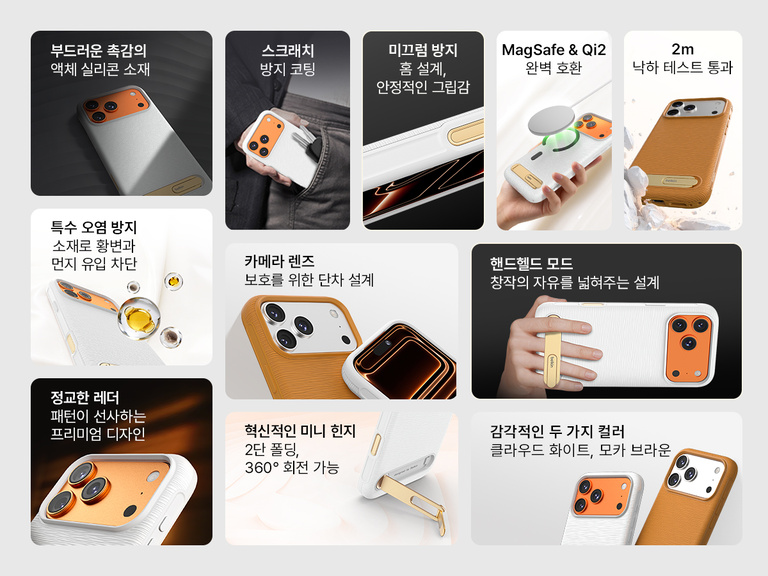 부드러운 촉감의
액체 실리콘 소재

스크래치
방지 코팅

미끄럼 방지
홈 설계,
안정적인 그립감

MagSafe & Qi2
완벽 호환

2m
낙하 테스트 통과

특수 오염 방지
소재로 황변과
먼지 유입 차단

카메라 렌즈
보호를 위한 단차 설계

핸드헬드 모드
창작의 자유를 넓혀주는 설계

정교한 레더
패턴이 선사하는
프리미엄 디자인

혁신적인 미니 힌지
2단 폴딩,
360° 회전 가능

감각적인 두 가지 컬러
클라우드 화이트, 모카 브라운