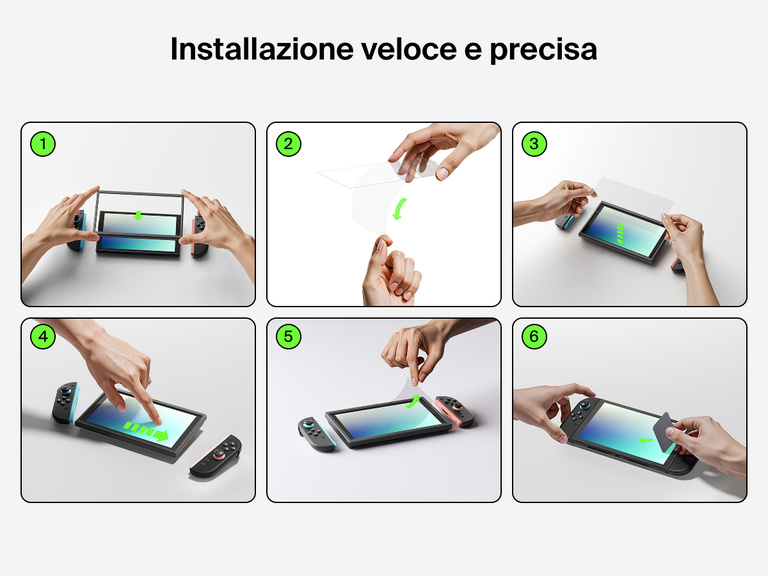 Installazione veloce e precisa

1

2

3

4

5

6