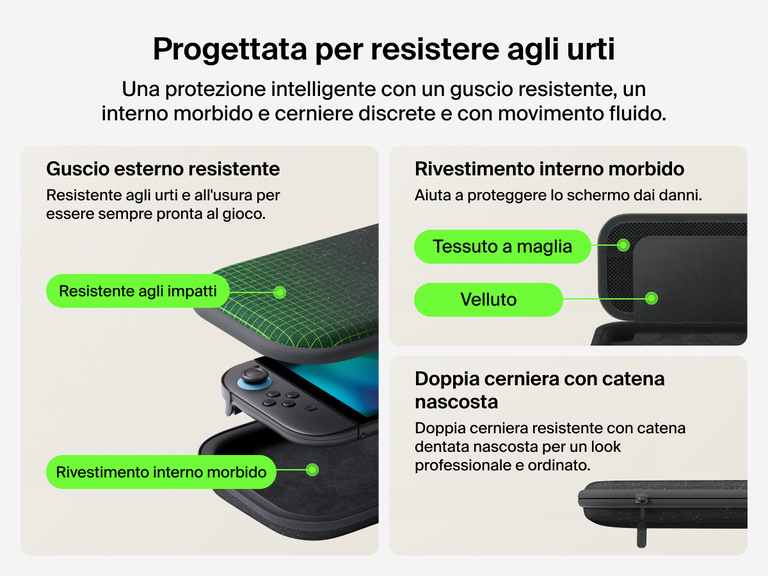 Progettata per resistere agli urti

Una protezione intelligente con un guscio resistente, un interno morbido e cerniere discrete e con movimento fluido.

Guscio esterno resistente

Resistente agli urti e all'usura per essere sempre pronta al gioco.

Resistente agli impatti

Rivestimento interno morbido

Rivestimento interno morbido

Aiuta a proteggere lo schermo dai danni.

Tessuto a maglia

Velluto

Doppia cerniera con catena nascosta

Doppia cerniera resistente con catena dentata nascosta per un look professionale e ordinato.