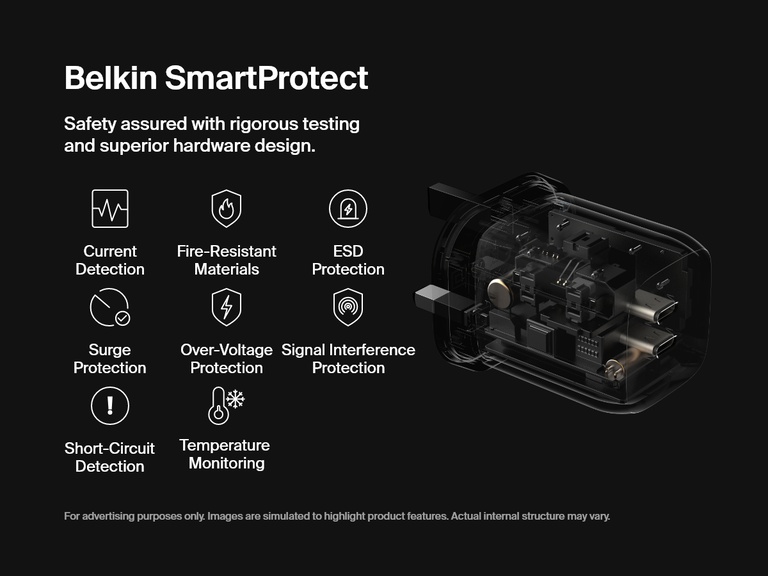 Belkin SmartProtect

Safety assured with rigorous testing and superior hardware design.

Current Detection

Fire-Resistant Materials

ESD Protection

Surge Protection

Over-Voltage Protection

Signal Interference Protection

Short-Circuit Detection

Temperature Monitoring

For advertising purposes only. Images are simulated to highlight product features. Actual internal structure may vary.