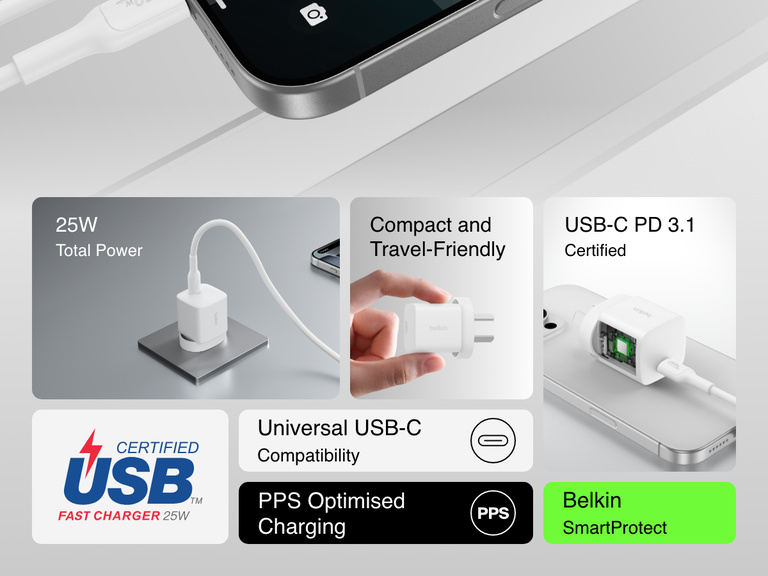 25W
Total Power

Compact and Travel-Friendly

belkin

USB-C PD 3.1
Certified

belkin

CERTIFIED
USB™
FAST CHARGER 25W

Universal USB-C
Compatibility

PPS Optimised Charging

PPS

Belkin
SmartProtect