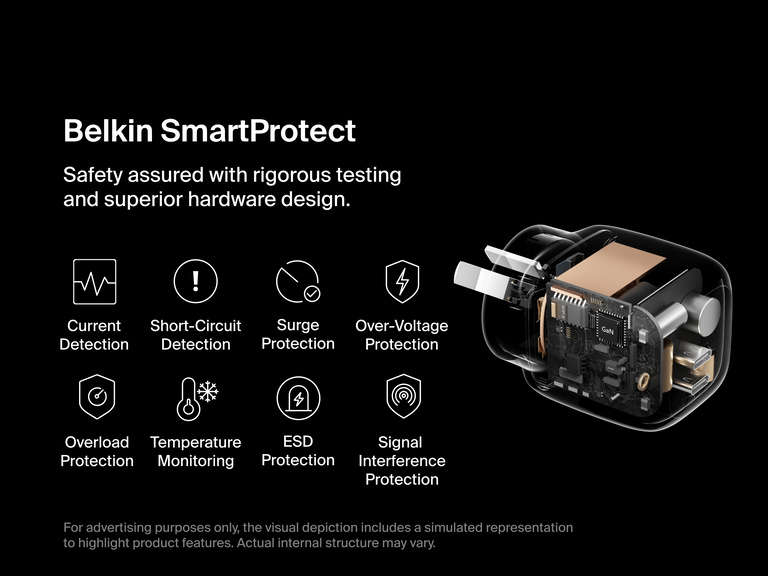 Belkin SmartProtect

Safety assured with rigorous testing and superior hardware design.

Current Detection

Short-Circuit Detection

Surge Protection

Over-Voltage Protection

Overload Protection

Temperature Monitoring

ESD Protection

Signal Interference Protection

GaN

For advertising purposes only, the visual depiction includes a simulated representation to highlight product features. Actual internal structure may vary.