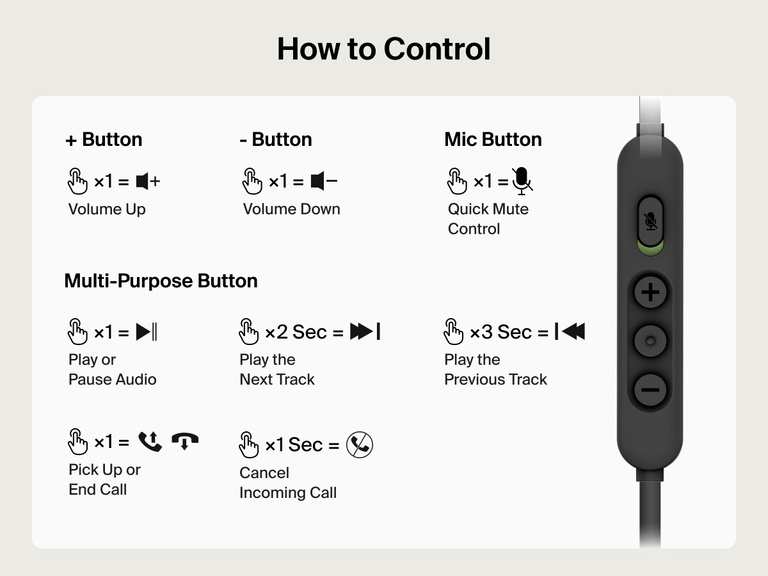 How to Control

+ Button

×1 =

Volume Up

- Button

×1 =

Volume Down

Mic Button

×1 =

Quick Mute Control

Multi-Purpose Button

×1 =

Play or Pause Audio

×2 Sec =

Play the Next Track

×3 Sec =

Play the Previous Track

×1 =

Pick Up or End Call

×1 Sec =

Cancel Incoming Call