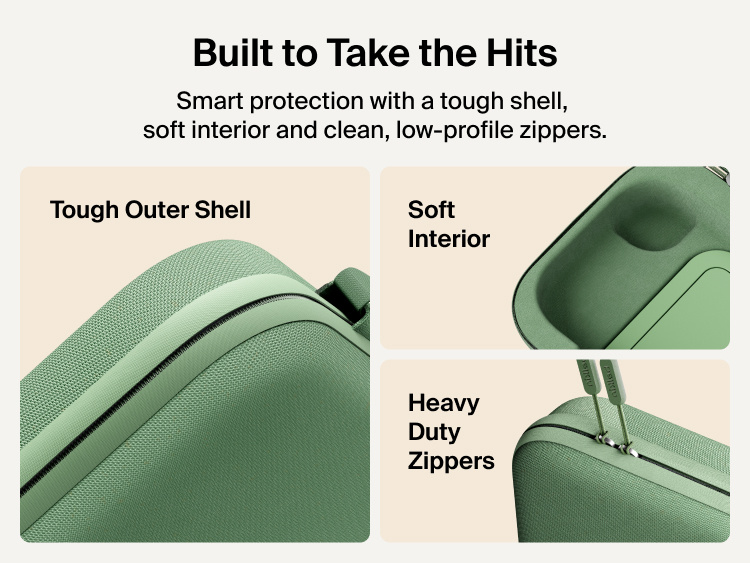 Built to Take the Hits

Smart protection with a tough shell, soft interior and clean, low-profile zippers.

Tough Outer Shell

Soft Interior

Heavy Duty Zippers