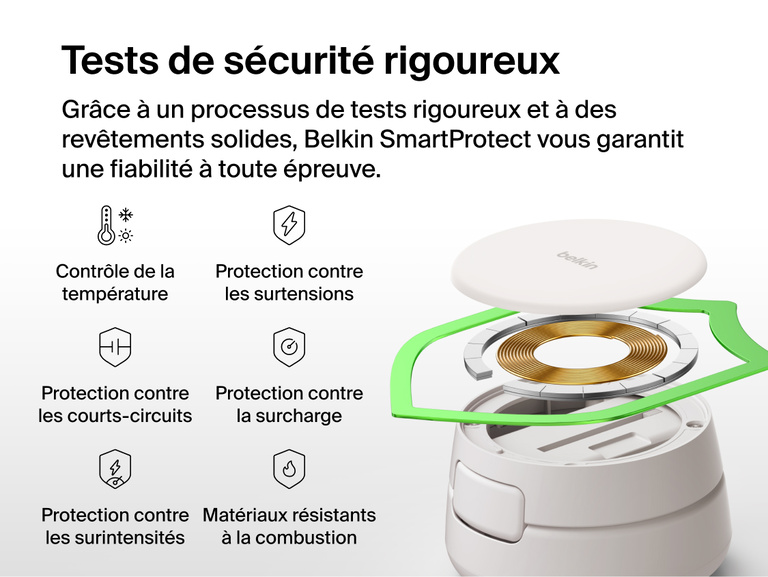 Tests de sécurité rigoureux

Grâce à un processus de tests rigoureux et à des revêtements solides, Belkin SmartProtect vous garantit une fiabilité à toute épreuve.

Contrôle de la température

Protection contre les surtensions

Protection contre les courts-circuits

Protection contre la surcharge

Protection contre les surintensités

Matériaux résistants à la combustion

belkin