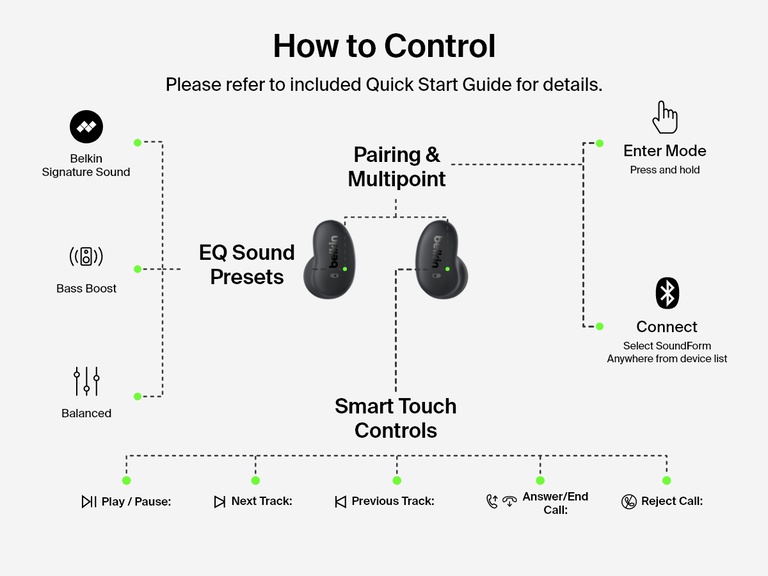 How to Control

Please refer to included Quick Start Guide for details.

Belkin Signature Sound

Bass Boost

Balanced

EQ Sound Presets

Pairing & Multipoint

belkin

belkin

Enter Mode
Press and hold

Connect
Select SoundForm Anywhere from device list

Smart Touch Controls

Play / Pause:

Next Track:

Previous Track:

Answer/End Call:

Reject Call: