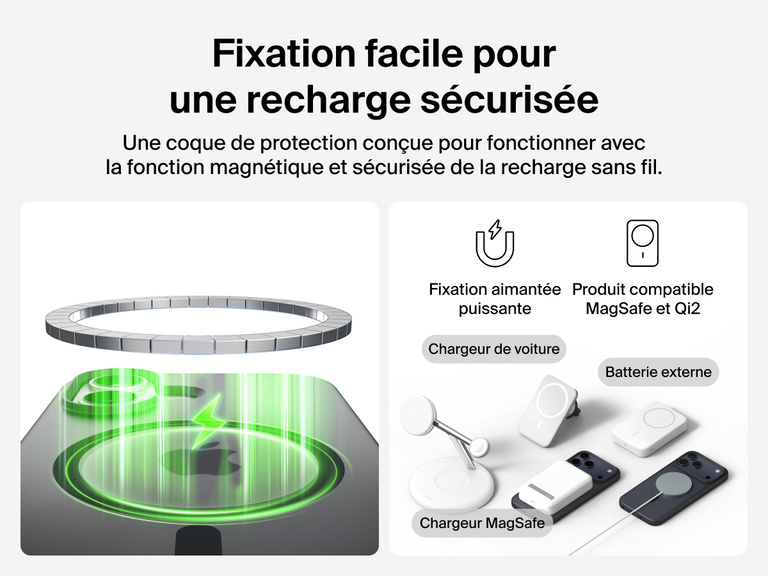 Fixation facile pour une recharge sécurisée

Une coque de protection conçue pour fonctionner avec la fonction magnétique et sécurisée de la recharge sans fil.

Fixation aimantée puissante

Produit compatible MagSafe et Qi2

Chargeur de voiture

Batterie externe

Chargeur MagSafe