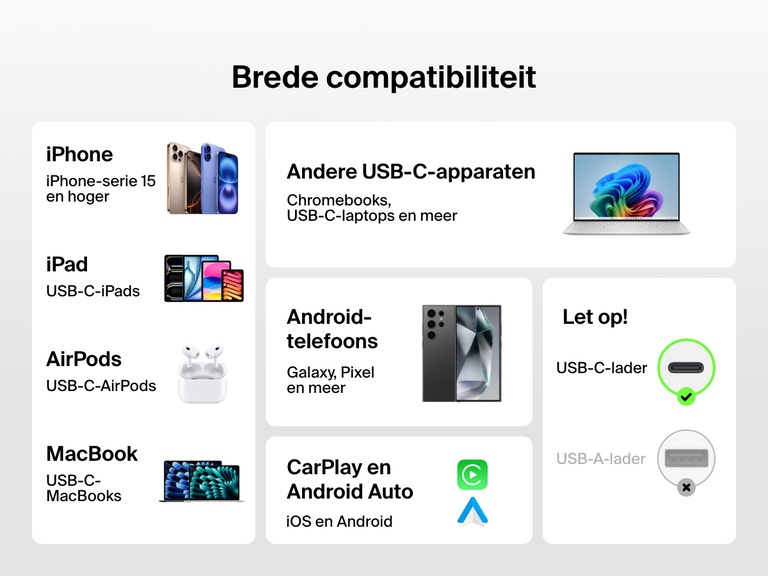 Brede compatibiliteit

iPhone
iPhone-serie 15 en hoger

iPad
USB-C-iPads

AirPods
USB-C-AirPods

MacBook
USB-C-MacBooks

Andere USB-C-apparaten
Chromebooks, USB-C-laptops en meer

Android-telefoons
Galaxy, Pixel en meer

CarPlay en Android Auto
iOS en Android

Let op!
USB-C-lader
USB-A-lader