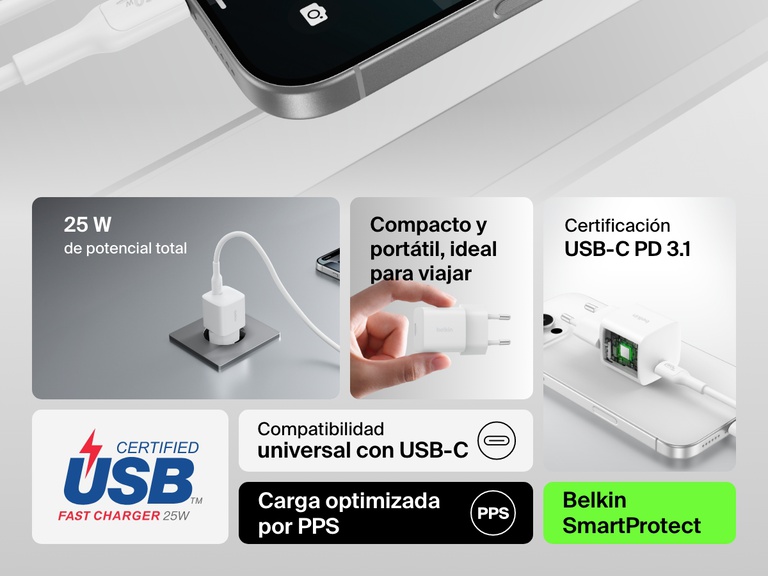 25 W
de potencial total

Compacto y portátil, ideal para viajar

belkin

Certificación
USB-C PD 3.1

belkin

CERTIFIED
USB™
FAST CHARGER 25W

Compatibilidad
universal con USB-C

Carga optimizada por PPS

PPS

Belkin SmartProtect