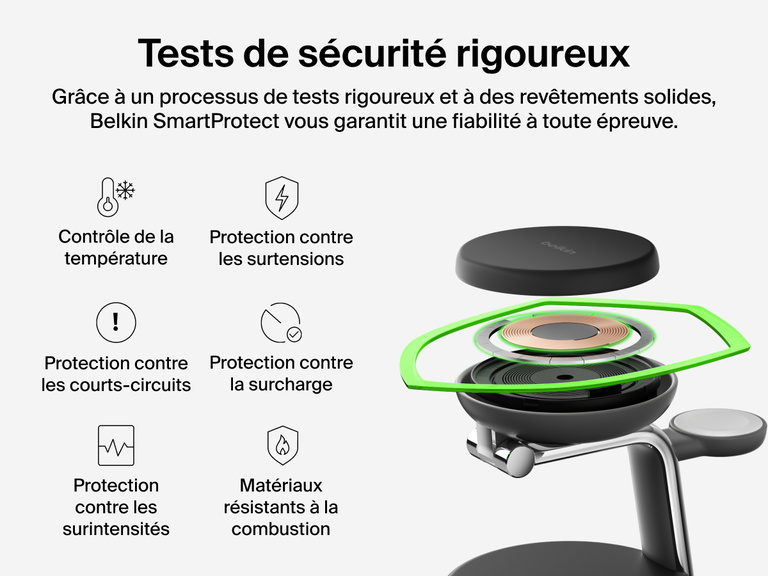 Tests de sécurité rigoureux

Grâce à un processus de tests rigoureux et à des revêtements solides, Belkin SmartProtect vous garantit une fiabilité à toute épreuve.

Contrôle de la température

Protection contre les surtensions

Protection contre les courts-circuits

Protection contre la surcharge

Protection contre les surintensités

Matériaux résistants à la combustion

belkin