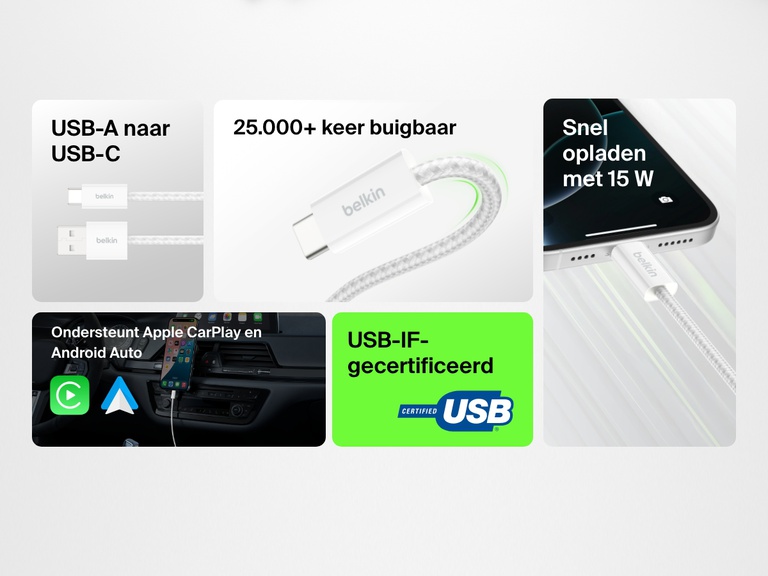 USB-A naar USB-C

belkin

belkin

25.000+ keer buigbaar

belkin

Snel opladen met 15 W

belkin

Ondersteunt Apple CarPlay en Android Auto

USB-IF-gecertificeerd

CERTIFIED USB