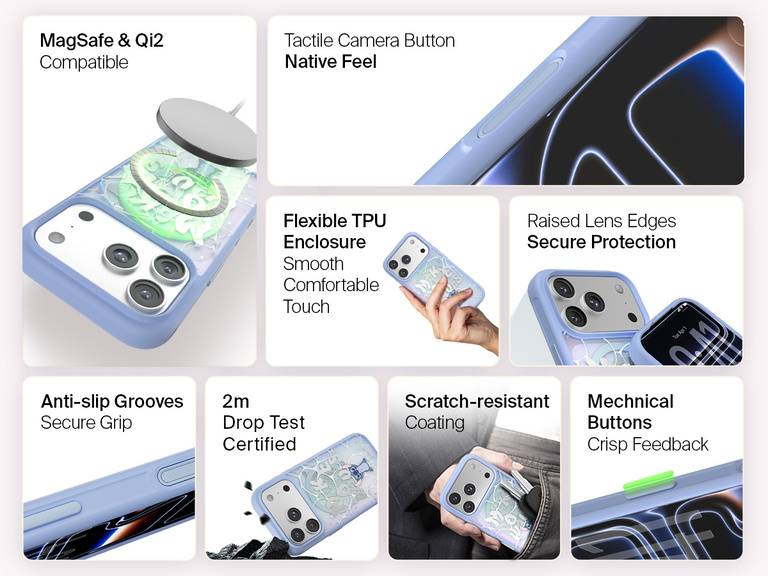 MagSafe & Qi2
Compatible

Tactile Camera Button
Native Feel

Flexible TPU
Enclosure
Smooth
Comfortable
Touch

Raised Lens Edges
Secure Protection

Anti-slip Grooves
Secure Grip

2m
Drop Test
Certified

Scratch-resistant
Coating

Mechnical
Buttons
Crisp Feedback